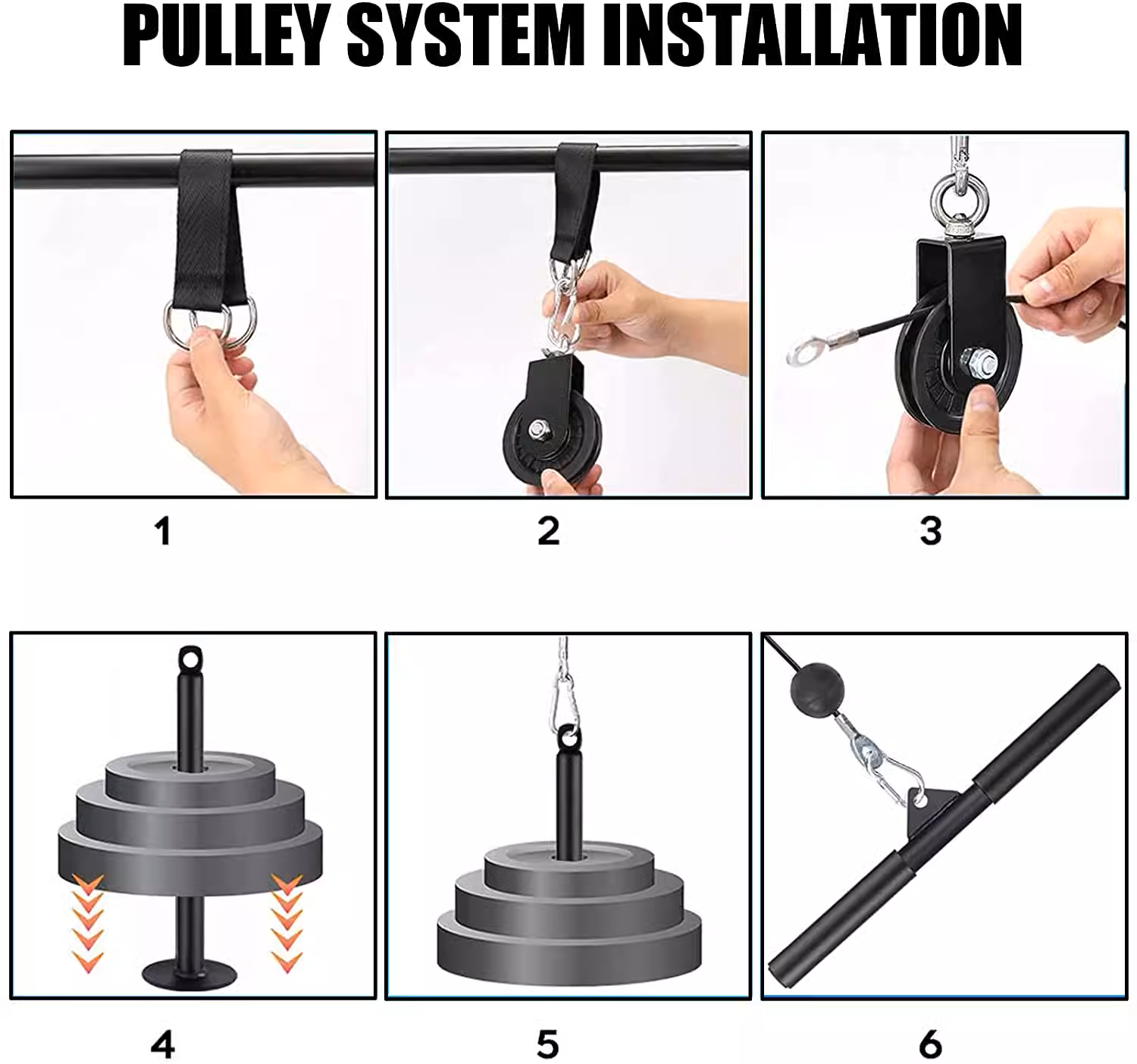 PULLEY SYSTEM INSTALLATION

1

2

3

4

5

6