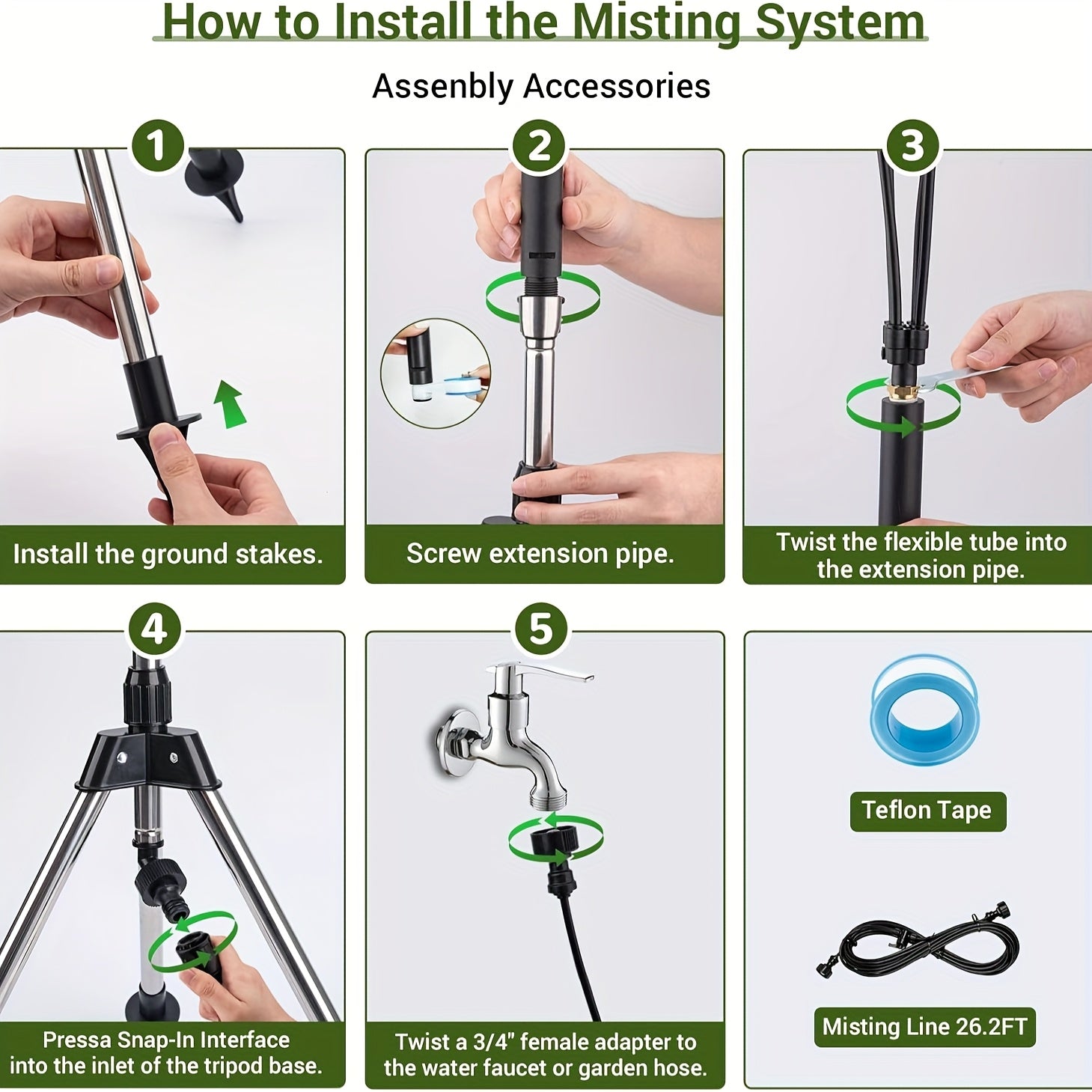 How to Install the Misting System

Assenbly Accessories

1
Install the ground stakes.

2
Screw extension pipe.

3
Twist the flexible tube into the extension pipe.

4
Pressa Snap-In Interface into the inlet of the tripod base.

5
Twist a 3/4" female adapter to the water faucet or garden hose.

Teflon Tape

Misting Line 26.2FT