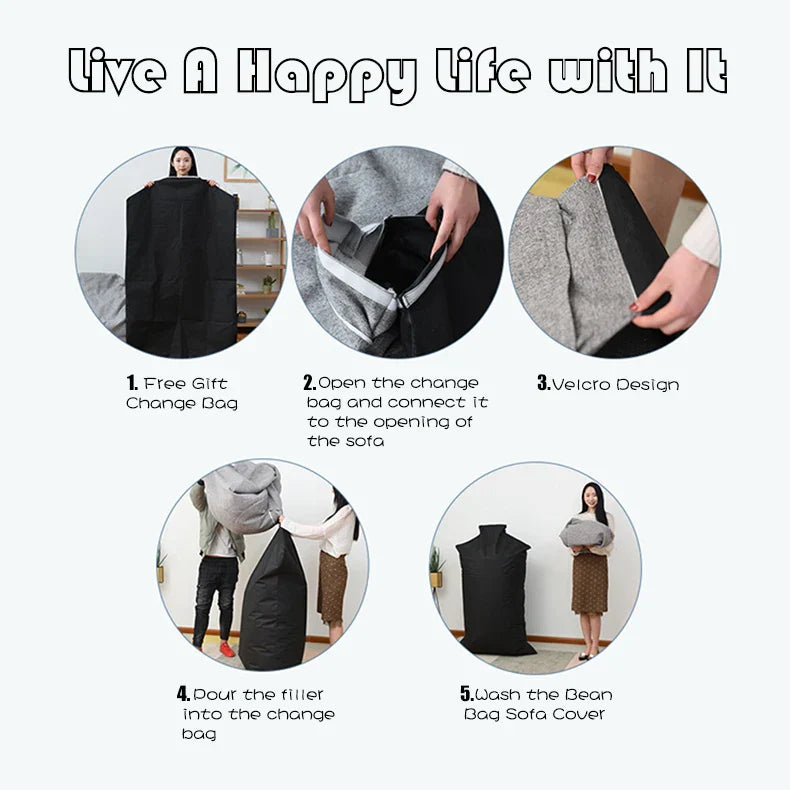 Live A Happy Life with It

1. Free Gift Change Bag

2.Open the change bag and connect it to the opening of the sofa

3.Velcro Design

4.Pour the filler into the change bag

5.Wash the Bean Bag Sofa Cover