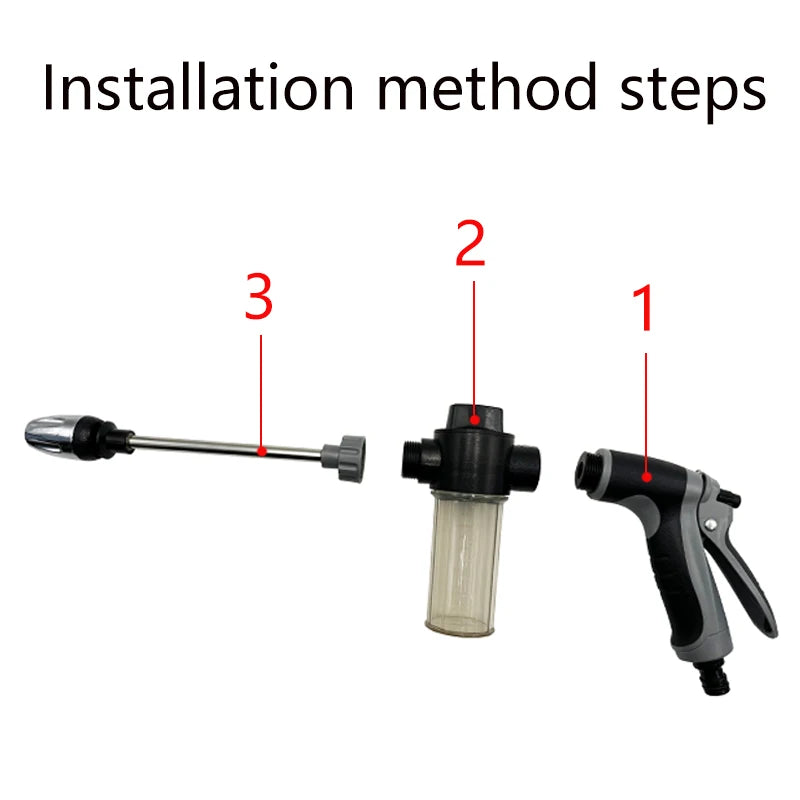 Installation method steps

3

2

1