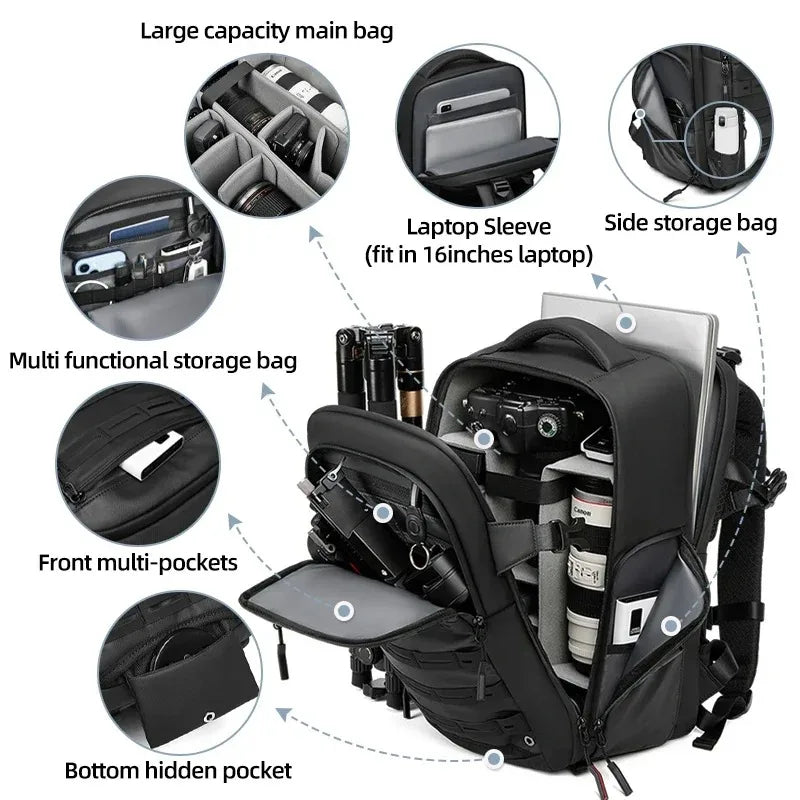 Large capacity main bag

Laptop Sleeve
(fit in 16inches laptop)

Side storage bag

Multi functional storage bag

Front multi-pockets

Bottom hidden pocket

Canon