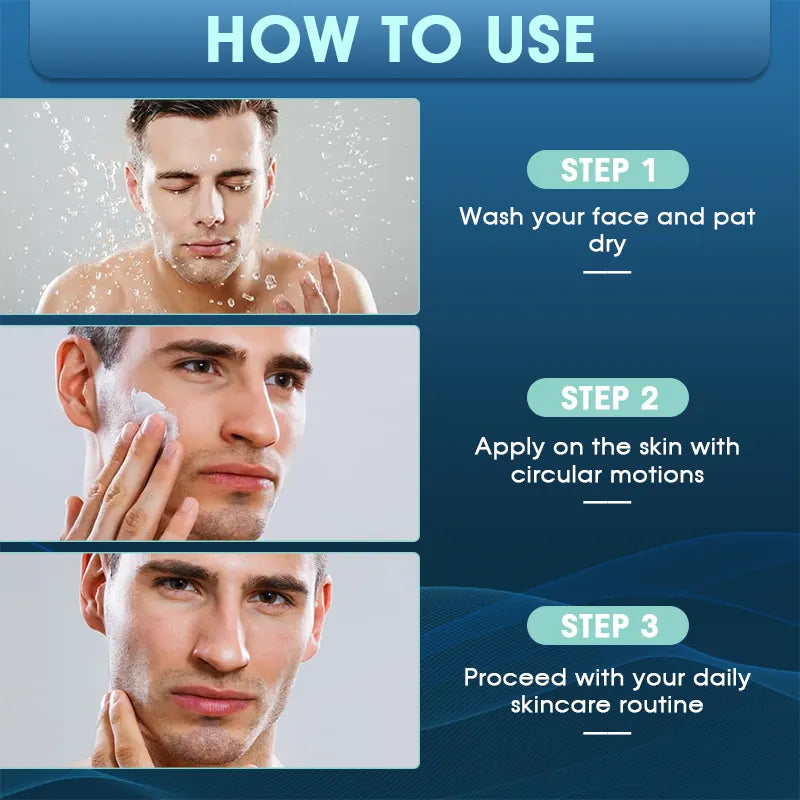 HOW TO USE

STEP 1

Wash your face and pat dry

STEP 2

Apply on the skin with circular motions

STEP 3

Proceed with your daily skincare routine