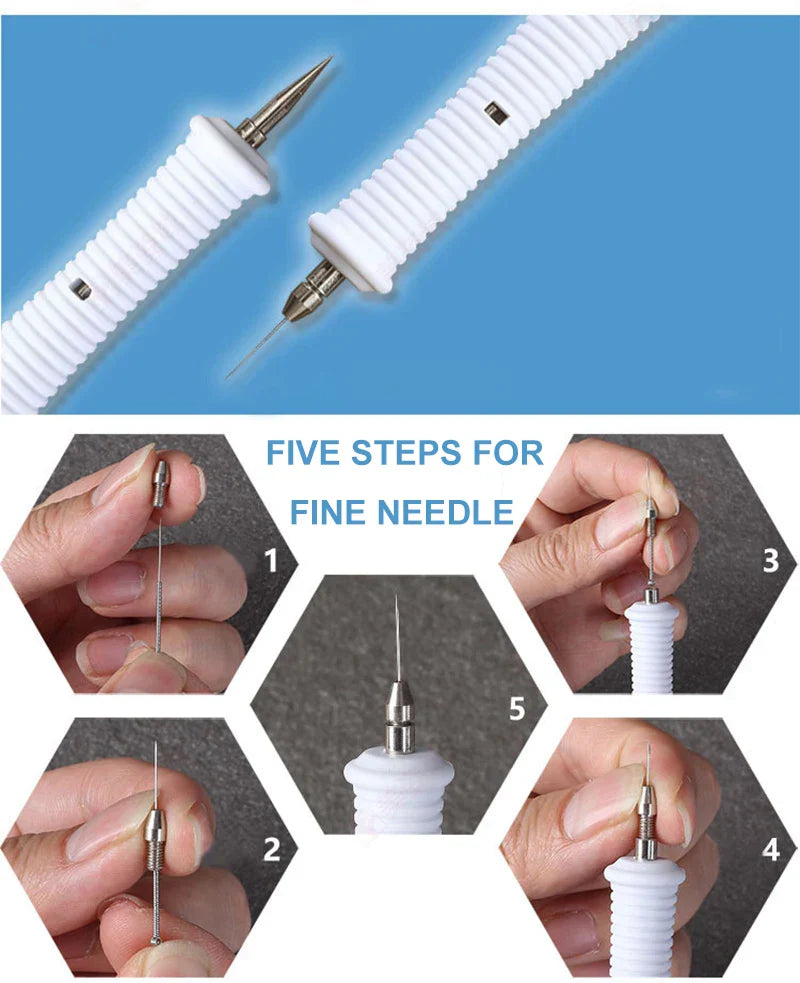 FIVE STEPS FOR FINE NEEDLE

1

3

5

2

4