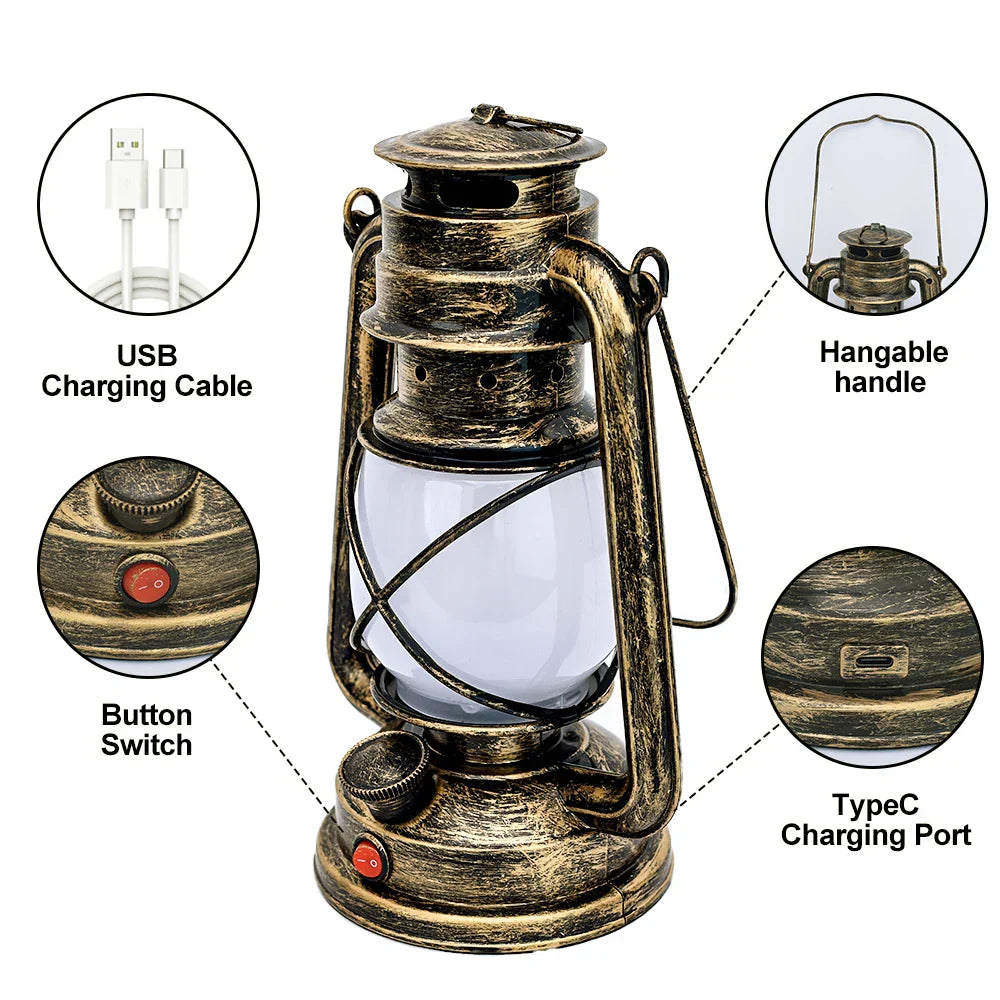 USB
Charging Cable

Hangable
handle

Button
Switch

TypeC
Charging Port