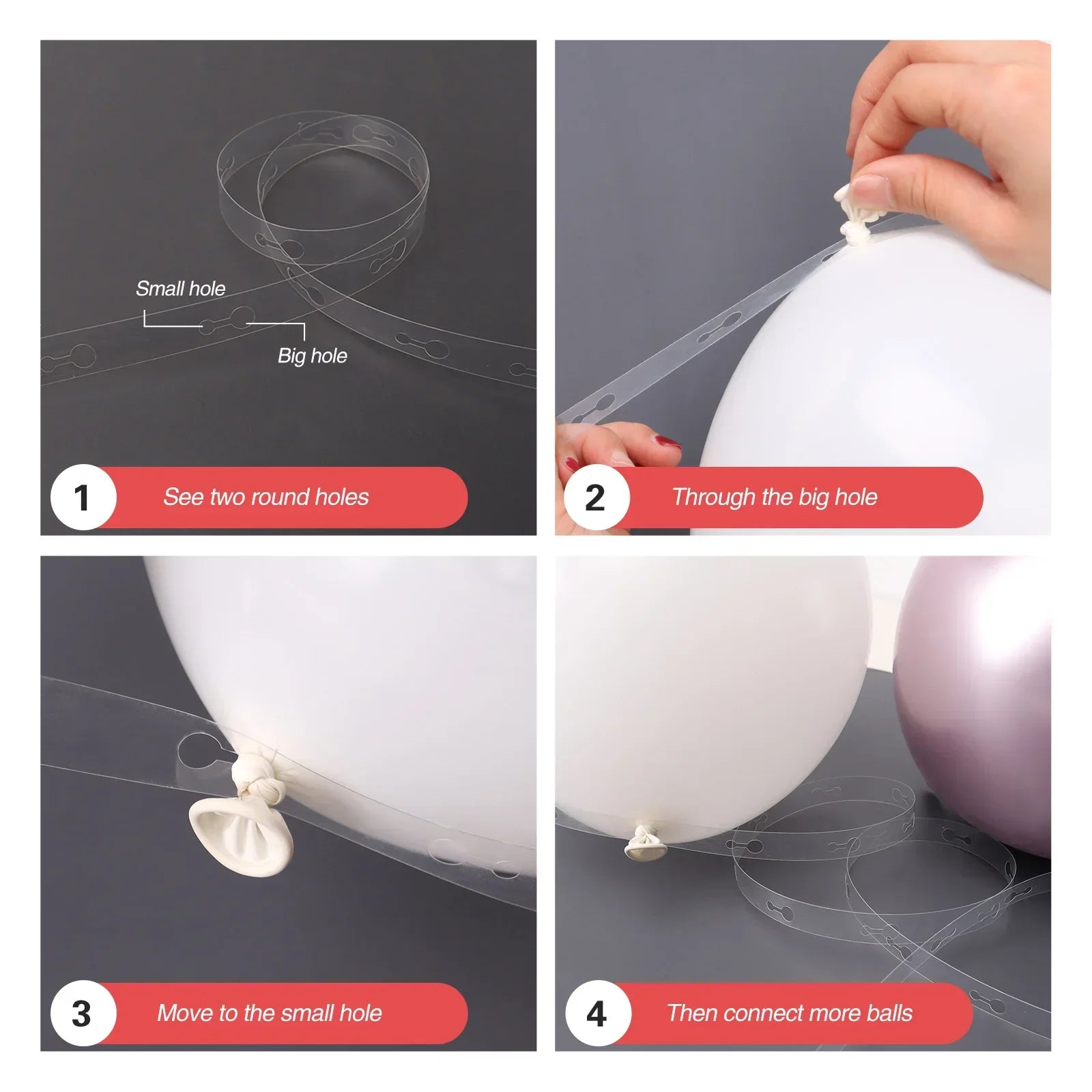 Small hole

Big hole

1 See two round holes

2 Through the big hole

3 Move to the small hole

4 Then connect more balls