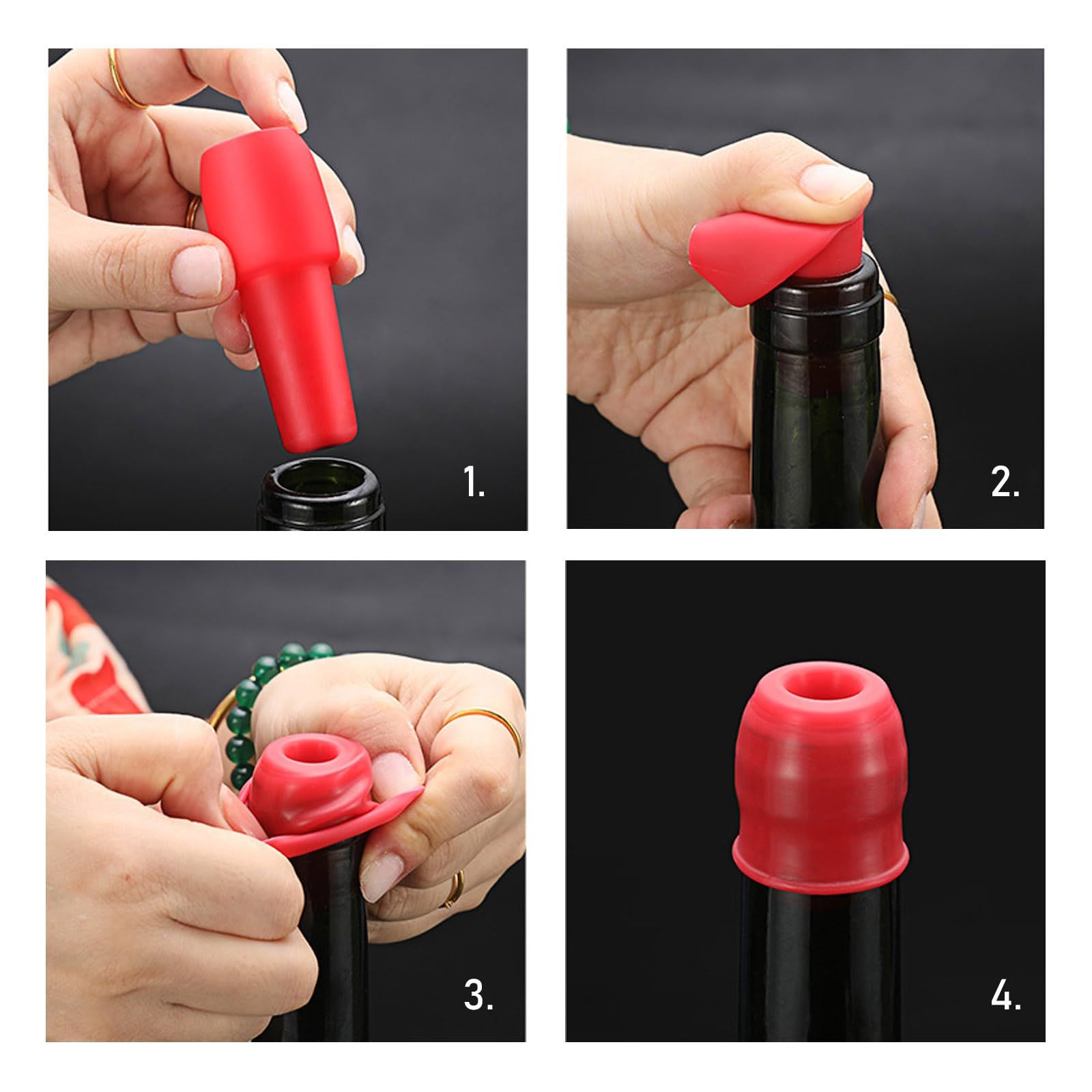 1.

2.

3.

4.