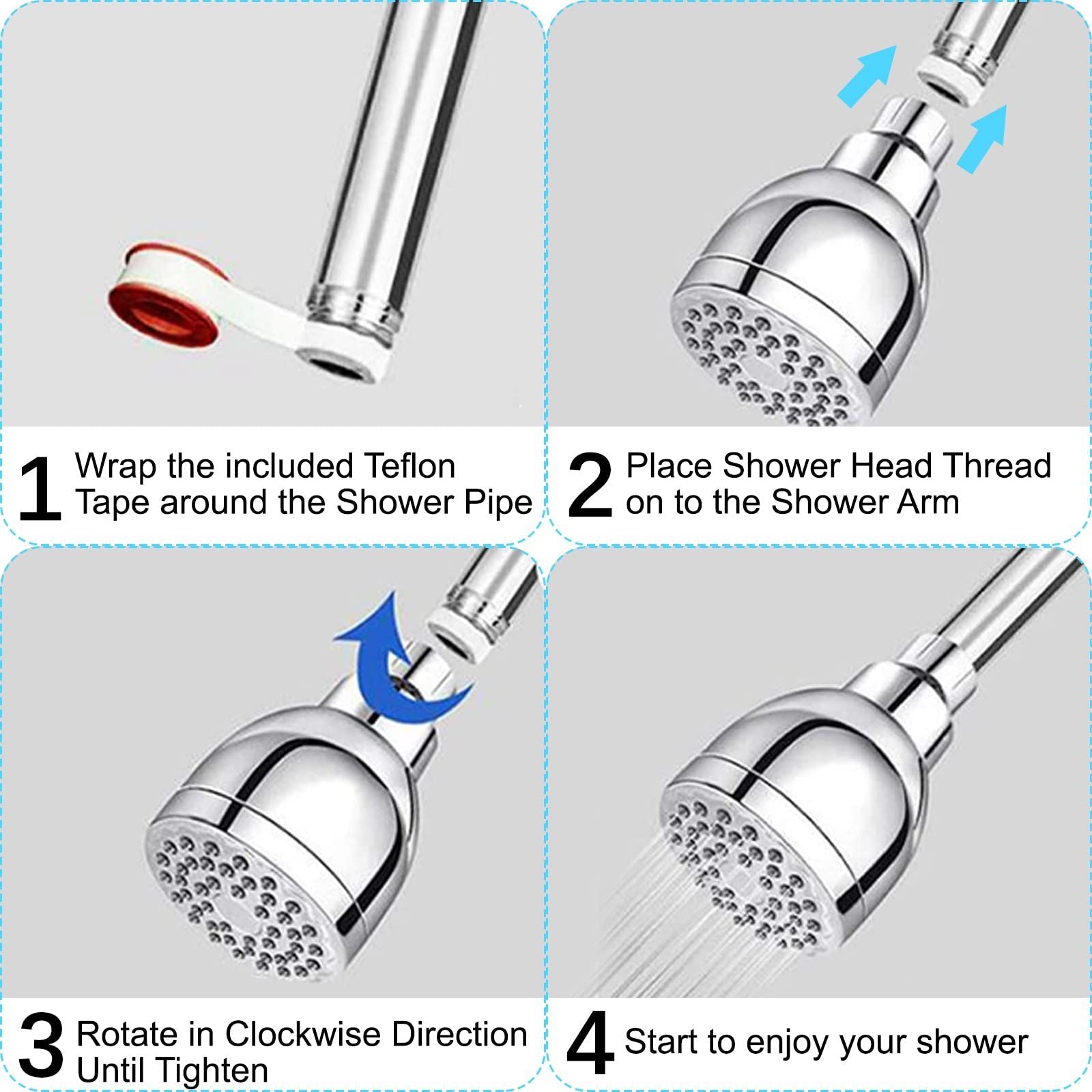 1 Wrap the included Teflon Tape around the Shower Pipe

2 Place Shower Head Thread on to the Shower Arm

3 Rotate in Clockwise Direction Until Tighten

4 Start to enjoy your shower