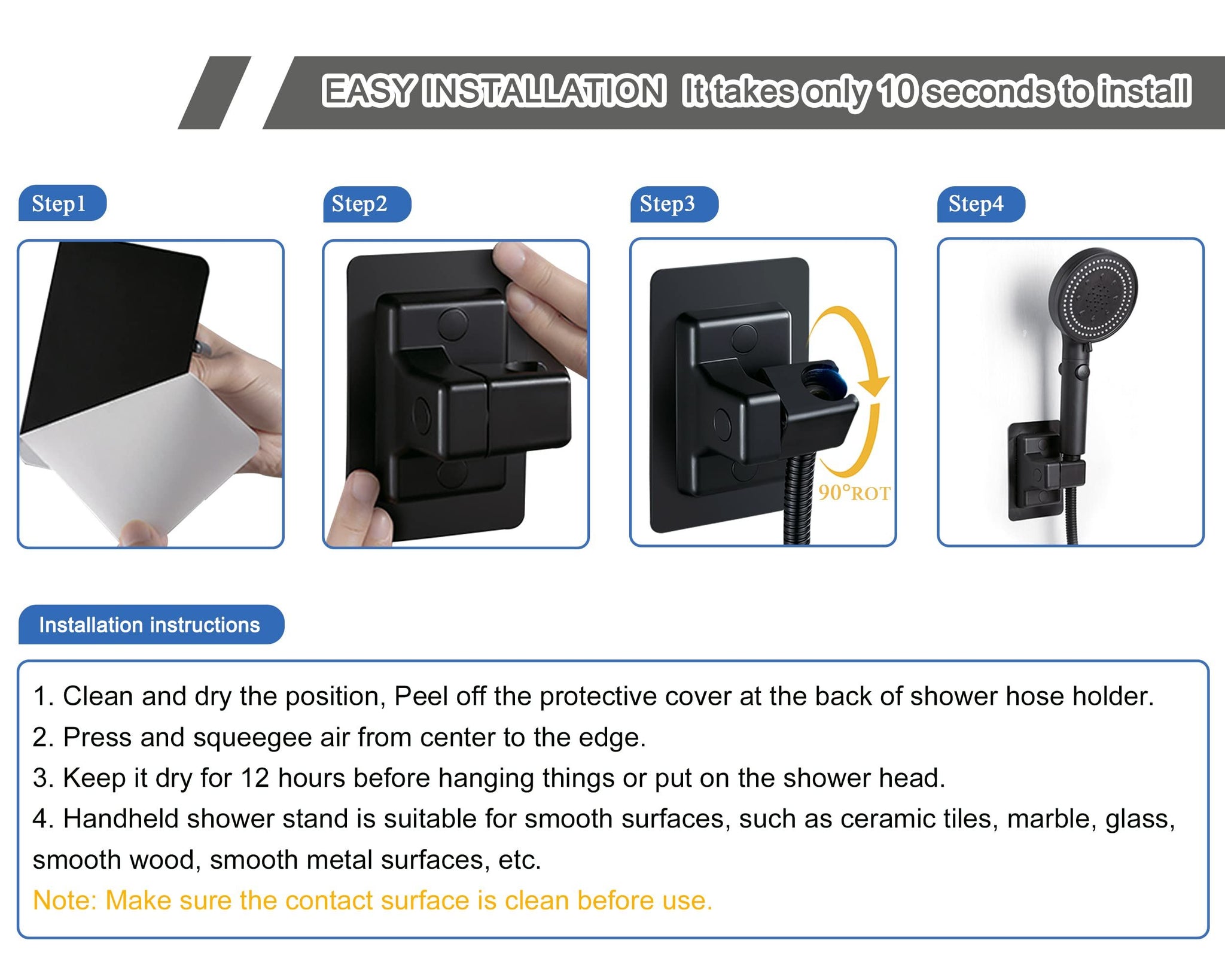 EASY INSTALLATION It takes only 10 seconds to install

Step1

Step2

Step3

90°ROT

Step4

Installation instructions

1. Clean and dry the position, Peel off the protective cover at the back of shower hose holder.
2. Press and squeegee air from center to the edge.
3. Keep it dry for 12 hours before hanging things or put on the shower head.
4. Handheld shower stand is suitable for smooth surfaces, such as ceramic tiles, marble, glass, smooth wood, smooth metal surfaces, etc.
Note: Make sure the contact surface is clean before use.