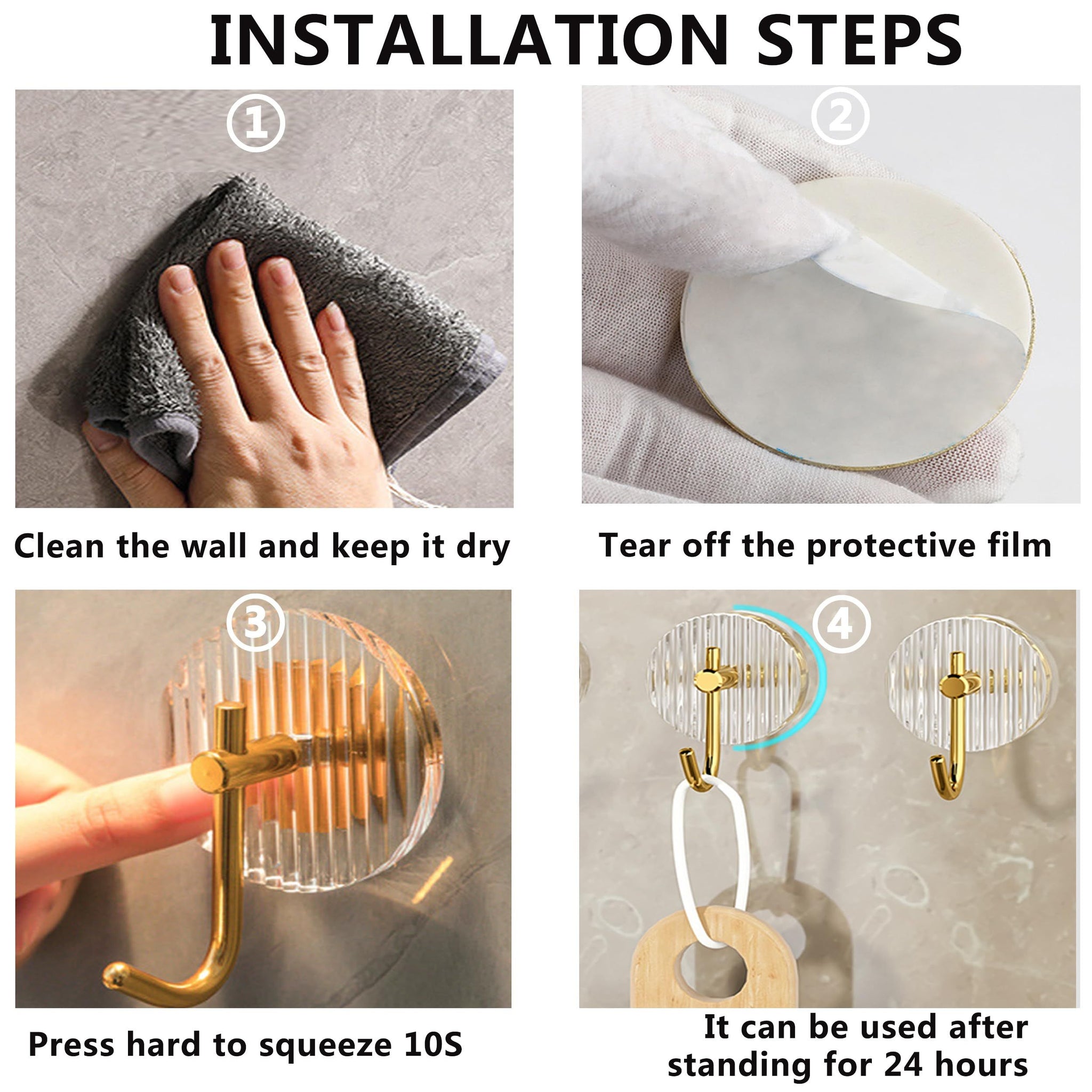 INSTALLATION STEPS

①

Clean the wall and keep it dry

②

Tear off the protective film

③

Press hard to squeeze 10S

④

It can be used after standing for 24 hours