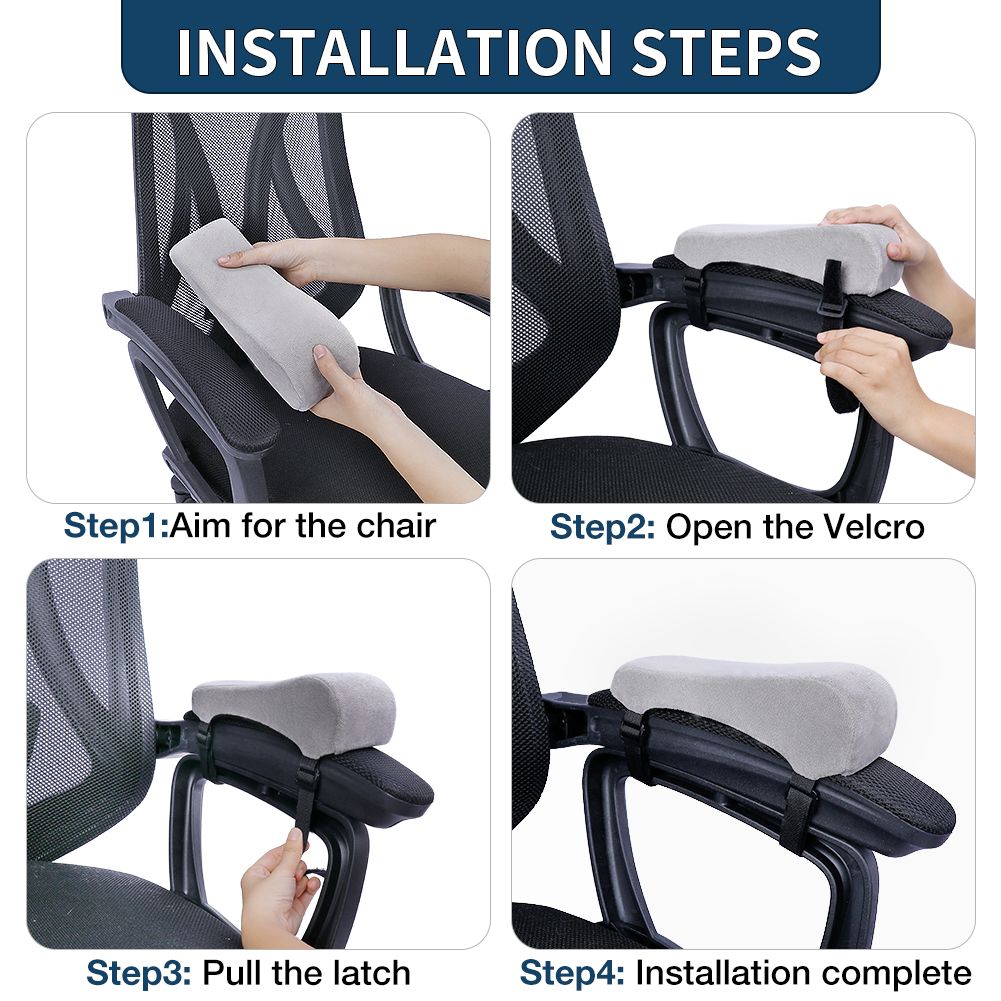 INSTALLATION STEPS

Step1:Aim for the chair

Step2: Open the Velcro

Step3: Pull the latch

Step4: Installation complete