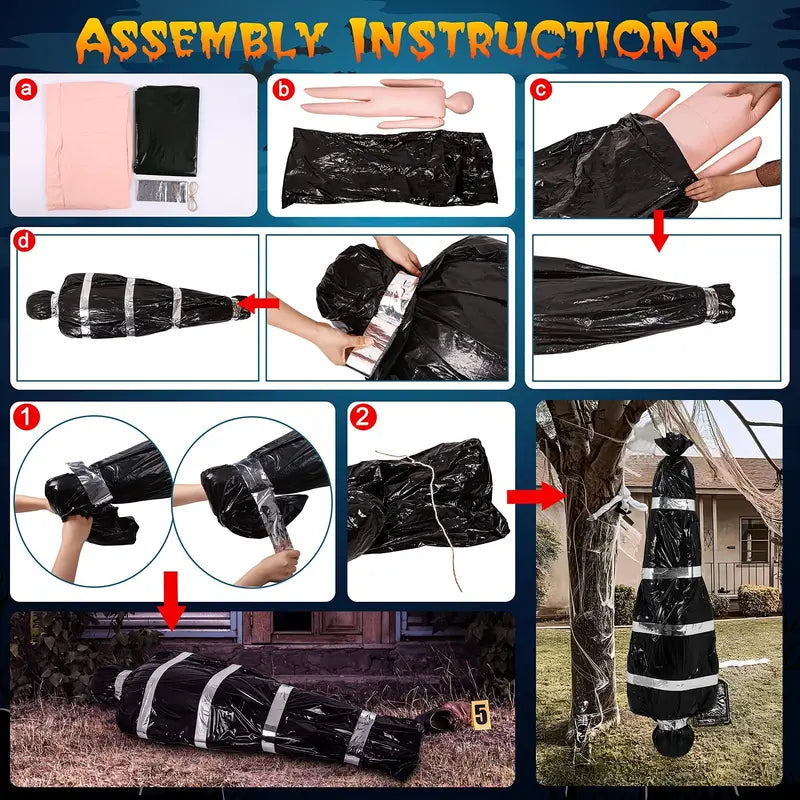 ASSEMBLY INSTRUCTIONS

a

b

c

d

1

2

5