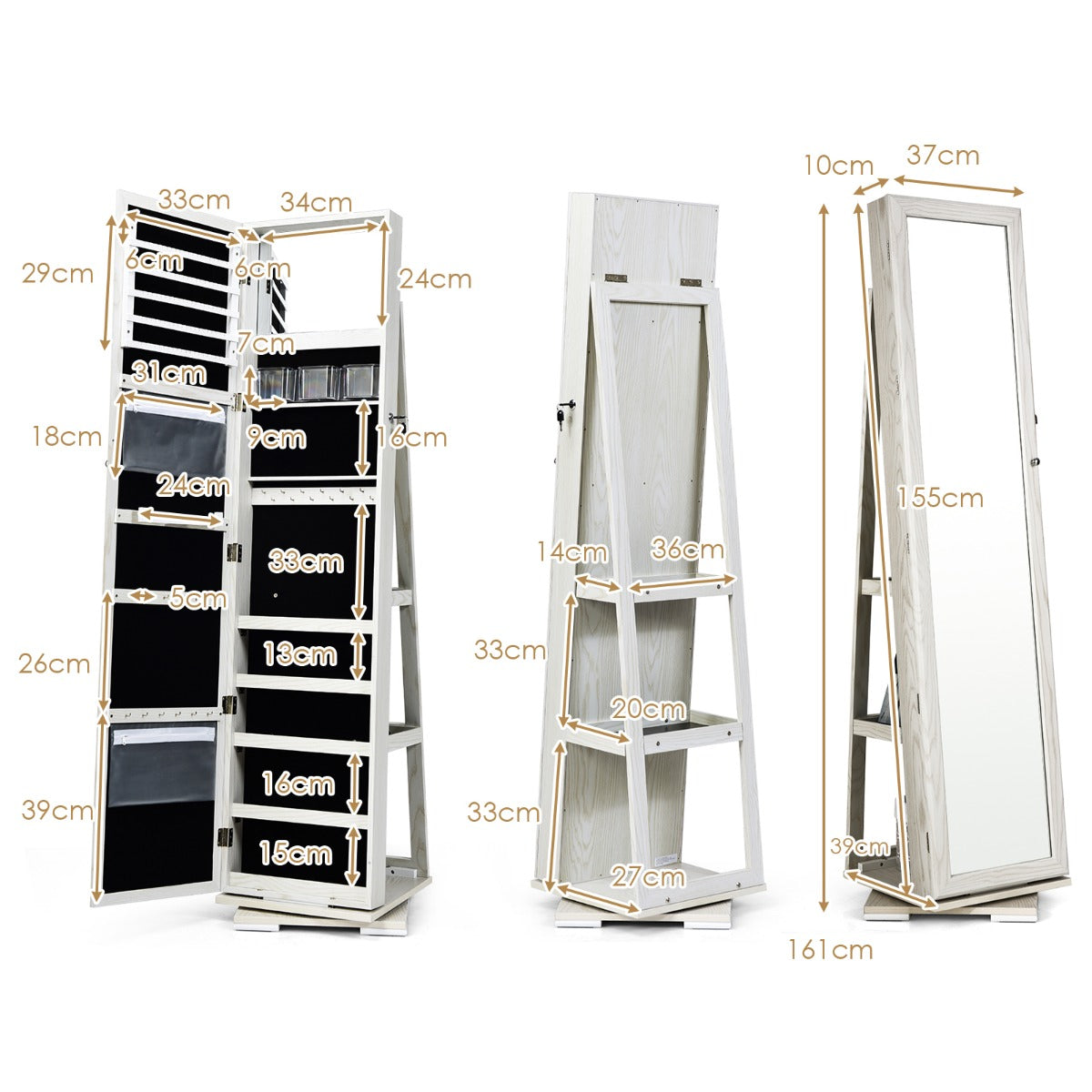 33cm
34cm
29cm
6cm
6cm
24cm
7cm
31cm
18cm
9cm
16cm
24cm
33cm
5cm
26cm
13cm
39cm
16cm
15cm
14cm
36cm
33cm
20cm
33cm
27cm
10cm
37cm
155cm
39cm
161cm