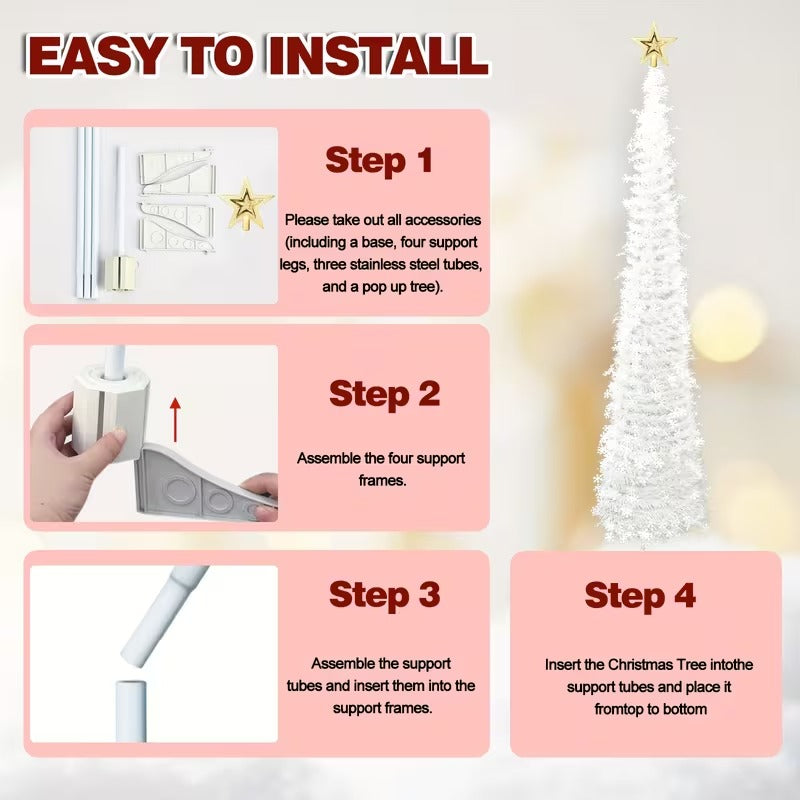 EASY TO INSTALL

Step 1

Please take out all accessories (including a base, four support legs, three stainless steel tubes, and a pop up tree).

Step 2

Assemble the four support frames.

Step 3

Assemble the support tubes and insert them into the support frames.

Step 4

Insert the Christmas Tree intothe support tubes and place it fromtop to bottom