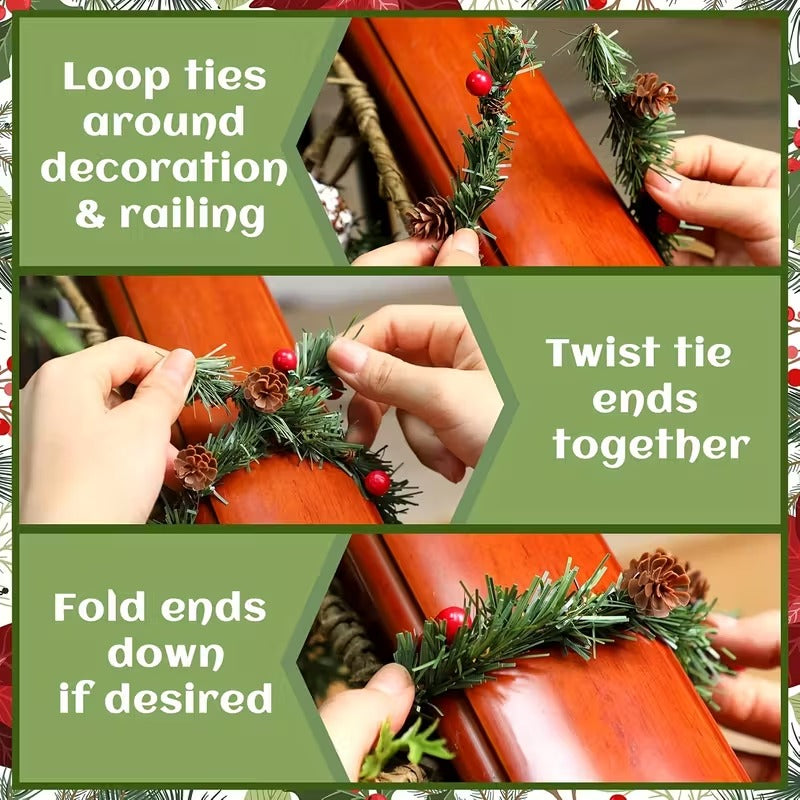 Loop ties around decoration & railing

Twist tie ends together

Fold ends down if desired