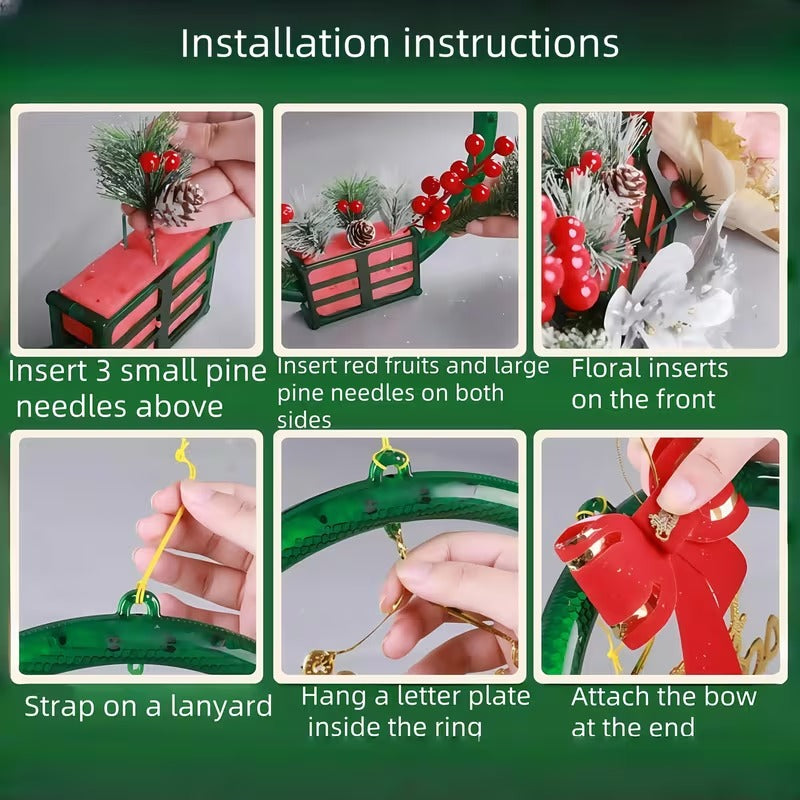 Installation instructions

Insert 3 small pine needles above

Insert red fruits and large pine needles on both sides

Floral inserts on the front

Strap on a lanyard

Hang a letter plate inside the ring

Attach the bow at the end