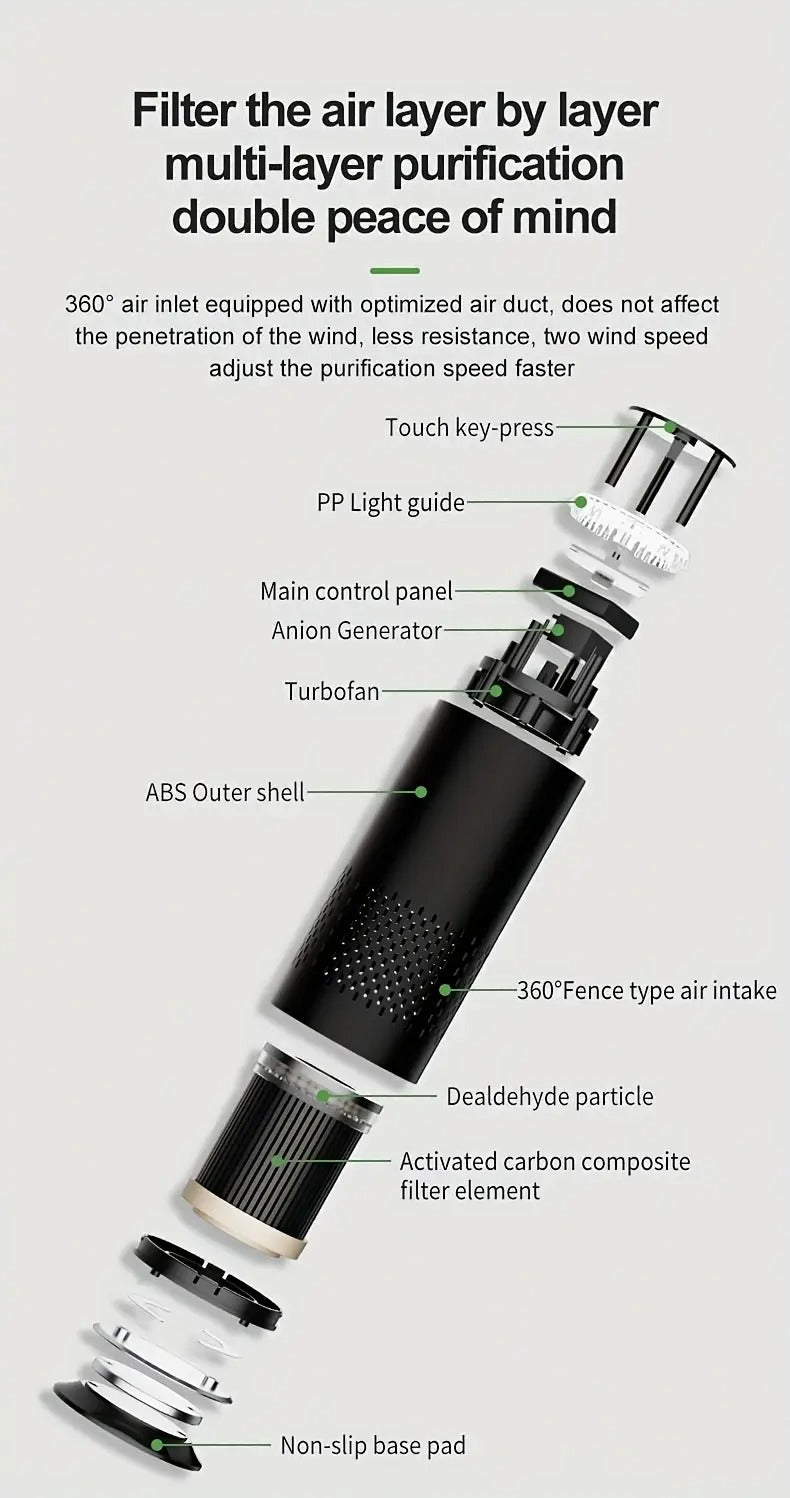 Filter the air layer by layer multi-layer purification double peace of mind

360° air inlet equipped with optimized air duct, does not affect the penetration of the wind, less resistance, two wind speed adjust the purification speed faster

Touch key-press

PP Light guide

Main control panel

Anion Generator

Turbofan

ABS Outer shell

360°Fence type air intake

Dealdehyde particle

Activated carbon composite filter element

Non-slip base pad