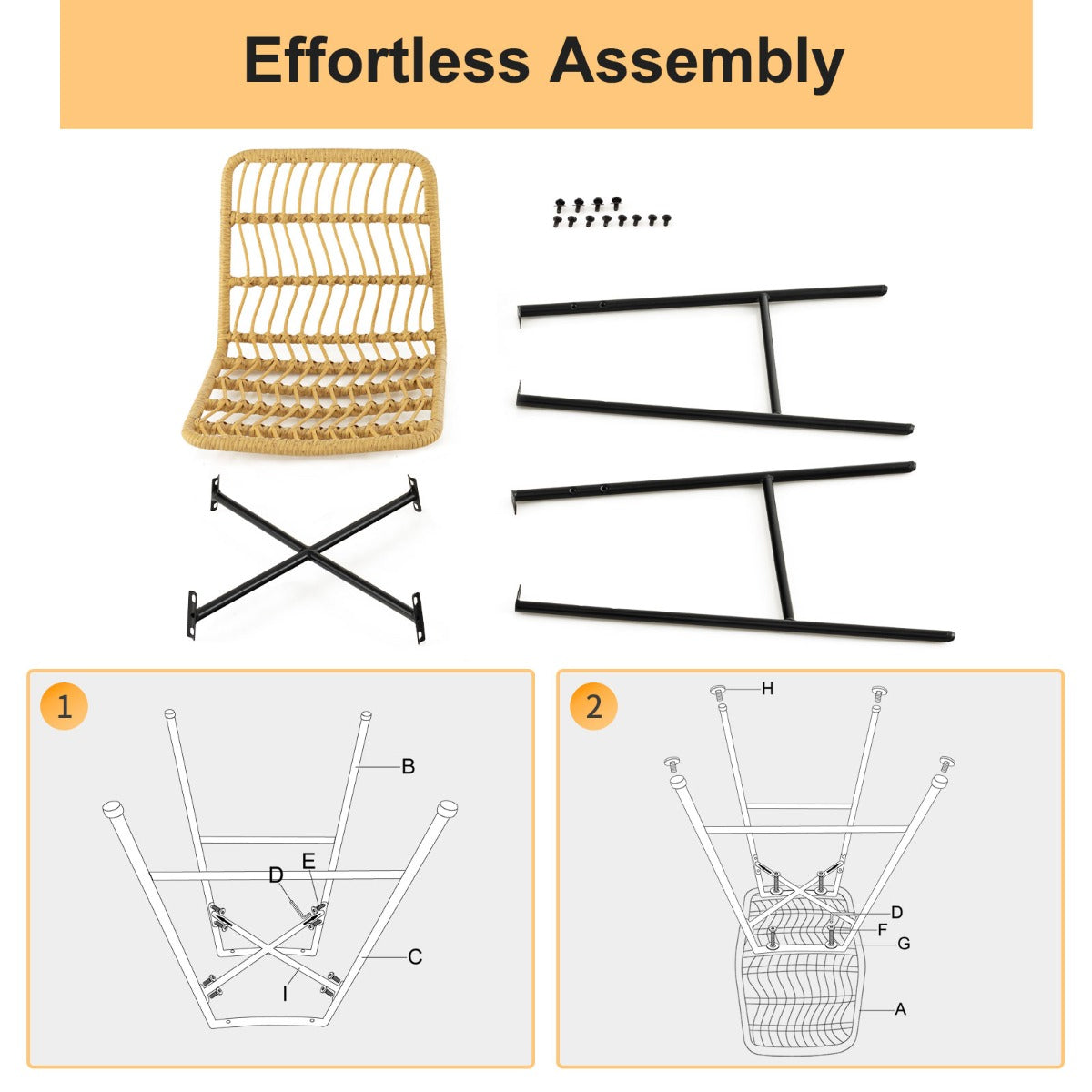 Effortless Assembly

1

B

E

D

C

I

2

H

D

F

G

A