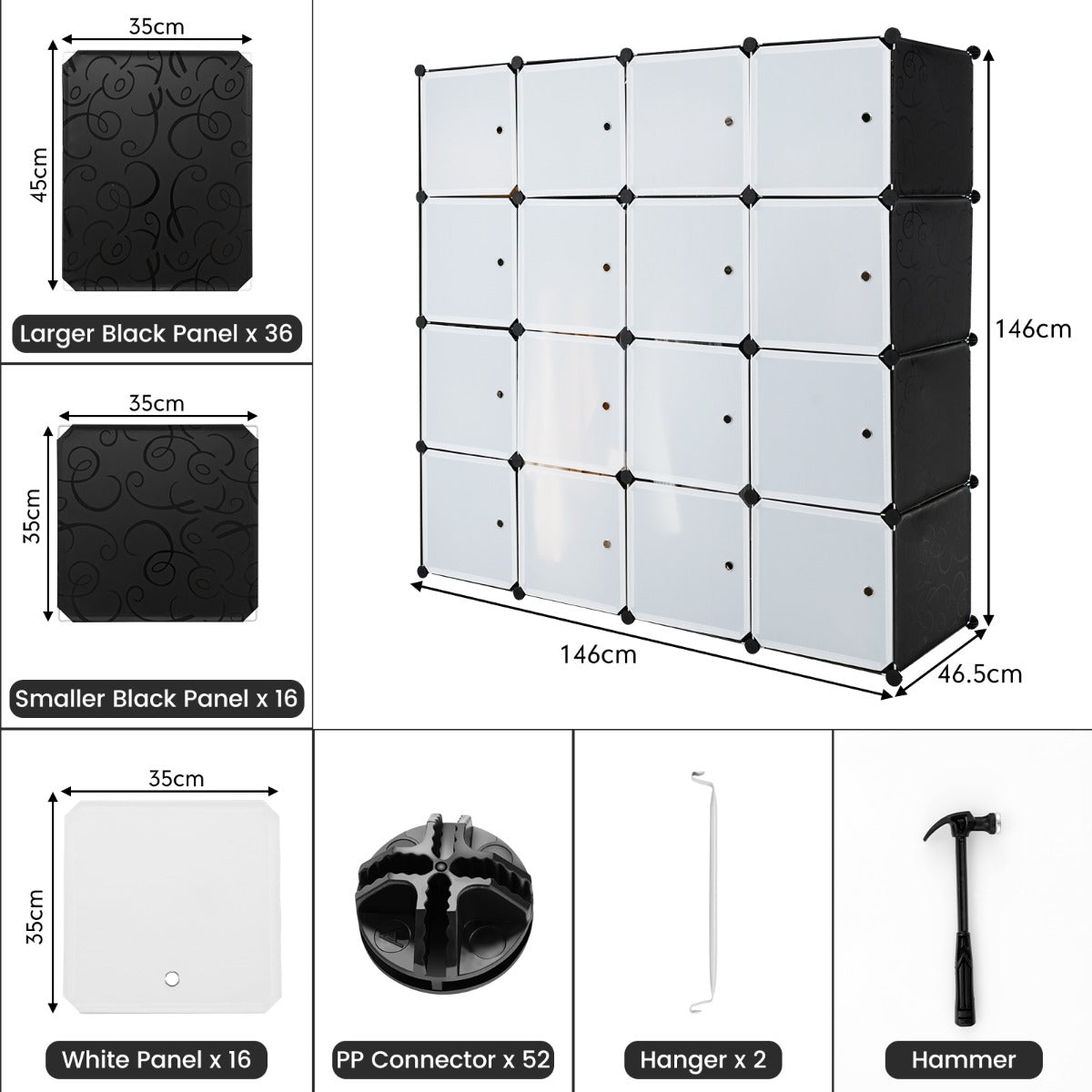 35cm
45cm
Larger Black Panel x 36

35cm
35cm
Smaller Black Panel x 16

146cm
146cm
46.5cm

35cm
35cm
White Panel x 16

PP Connector x 52

Hanger x 2

Hammer