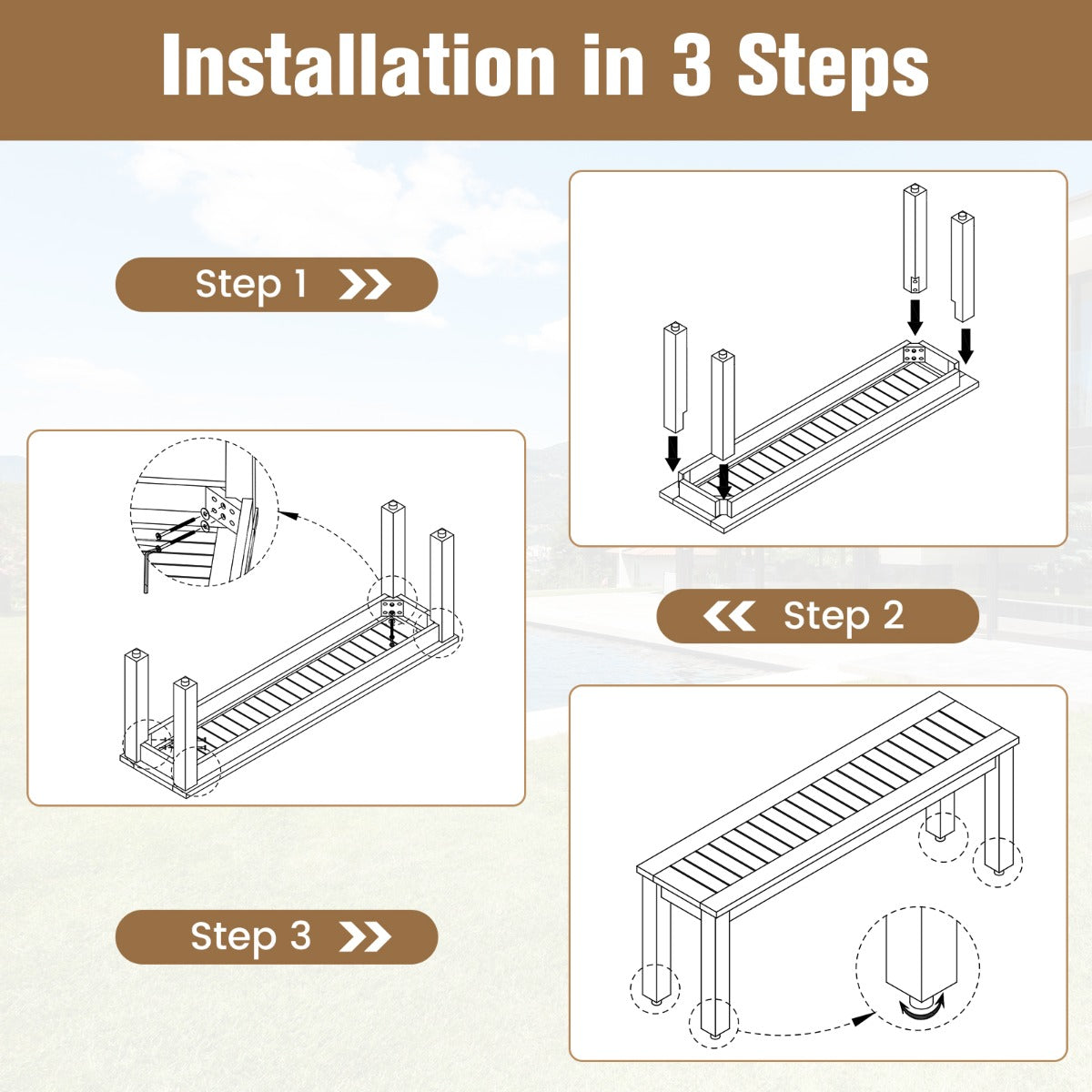 Installation in 3 Steps

Step 1

Step 2

Step 3