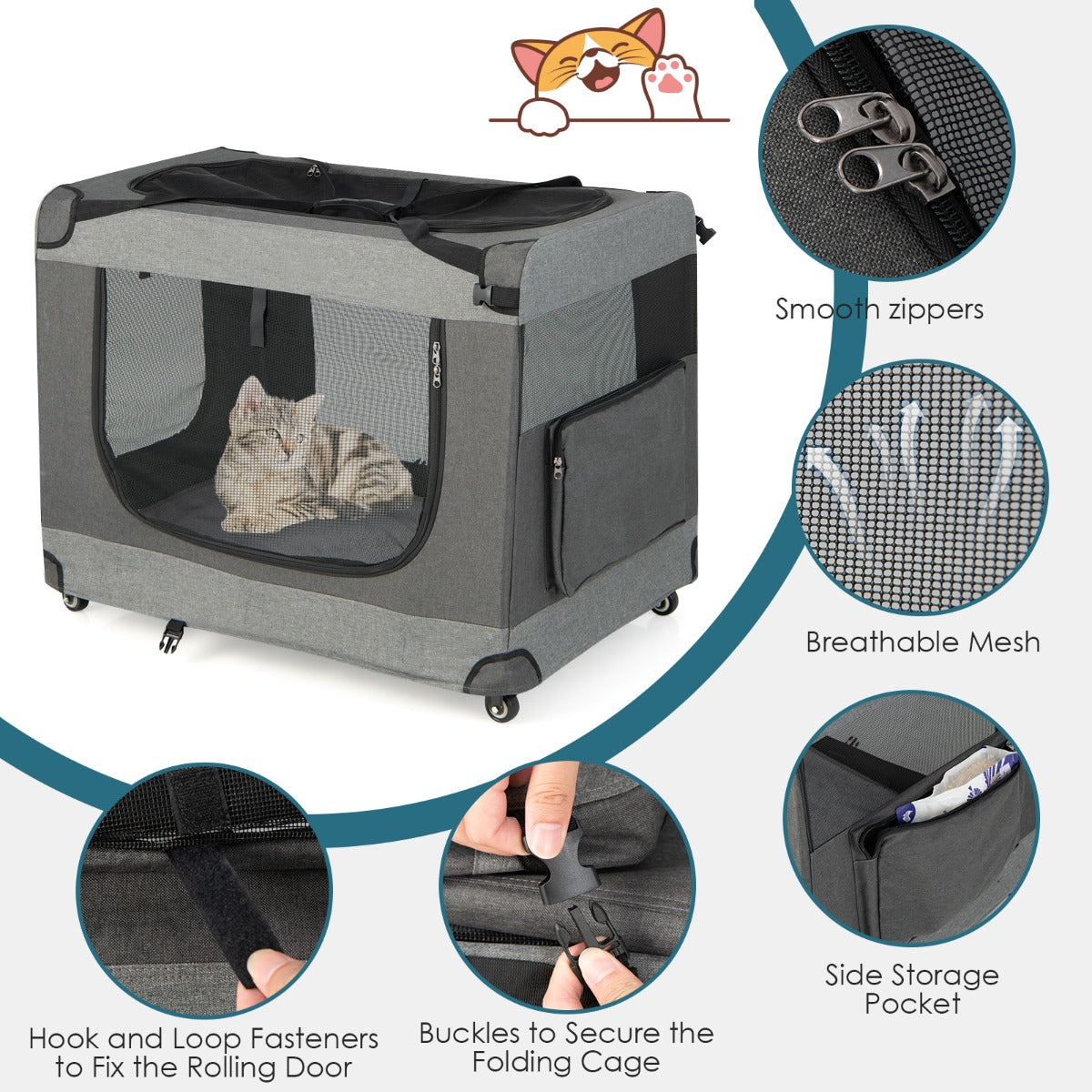 Smooth zippers

Breathable Mesh

Side Storage Pocket

Hook and Loop Fasteners to Fix the Rolling Door

Buckles to Secure the Folding Cage