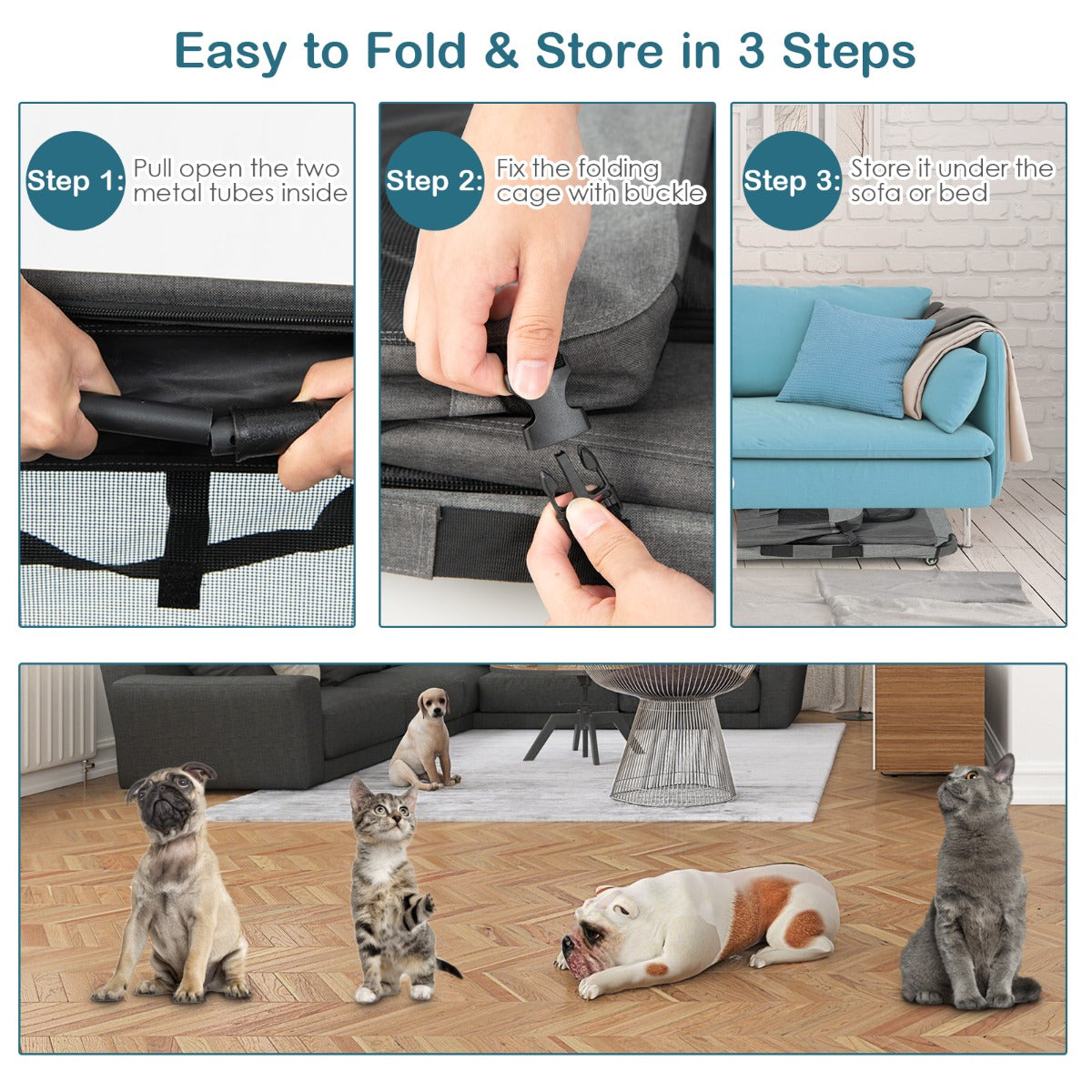 Easy to Fold & Store in 3 Steps

Step 1: Pull open the two metal tubes inside

Step 2: Fix the folding cage with buckle

Step 3: Store it under the sofa or bed