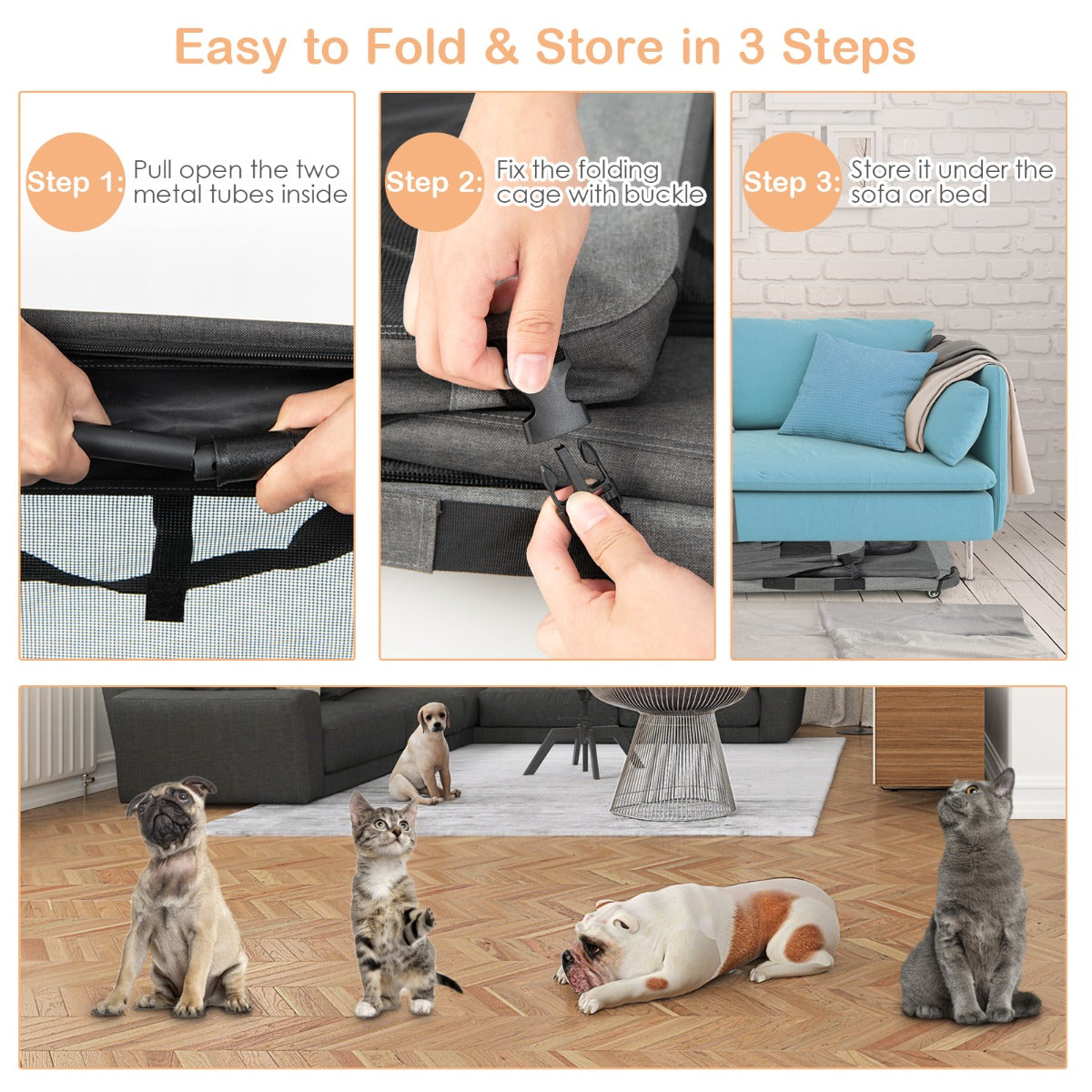 Easy to Fold & Store in 3 Steps

Step 1: Pull open the two metal tubes inside

Step 2: Fix the folding cage with buckle

Step 3: Store it under the sofa or bed