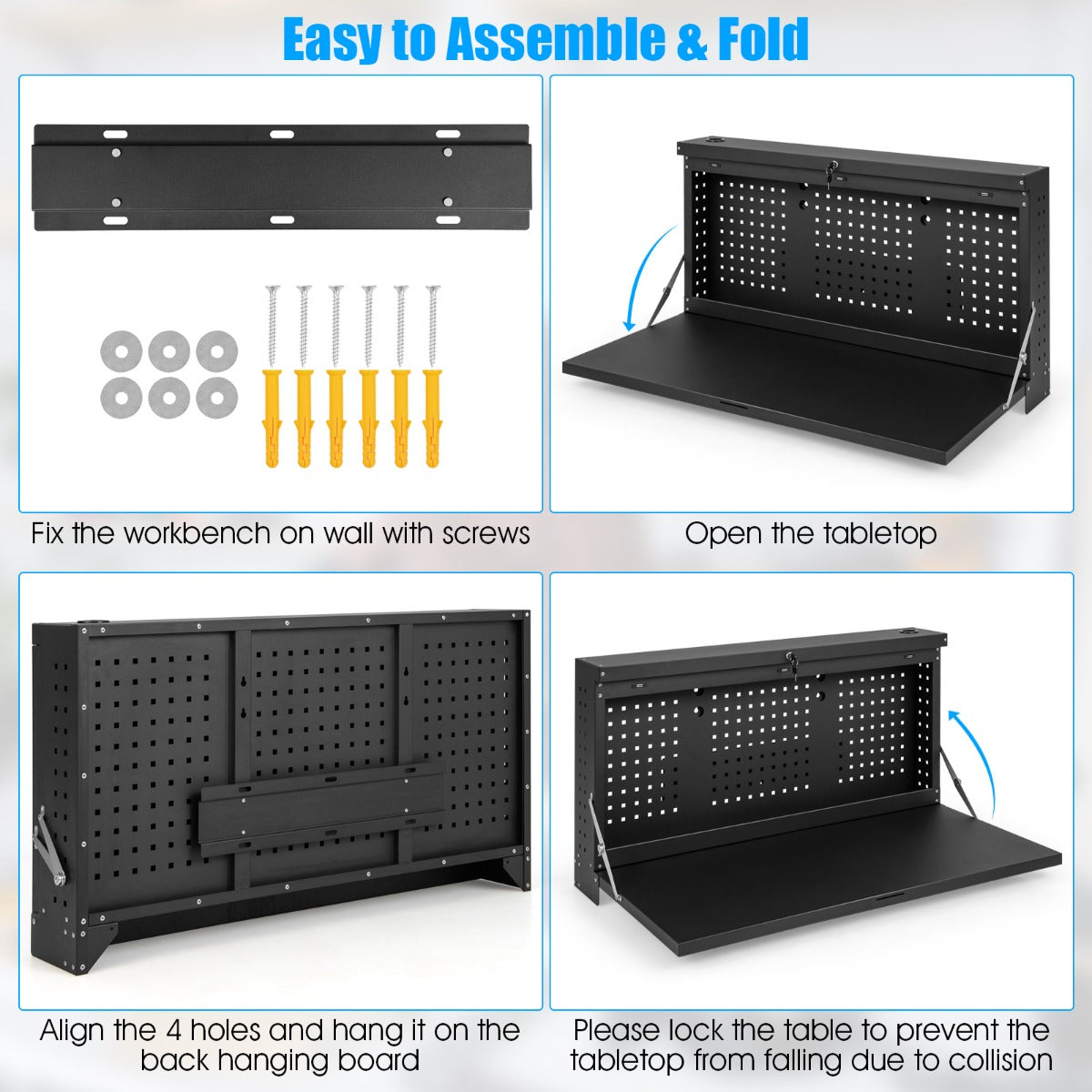 Easy to Assemble & Fold

Fix the workbench on wall with screws

Open the tabletop

Align the 4 holes and hang it on the back hanging board

Please lock the table to prevent the tabletop from falling due to collision