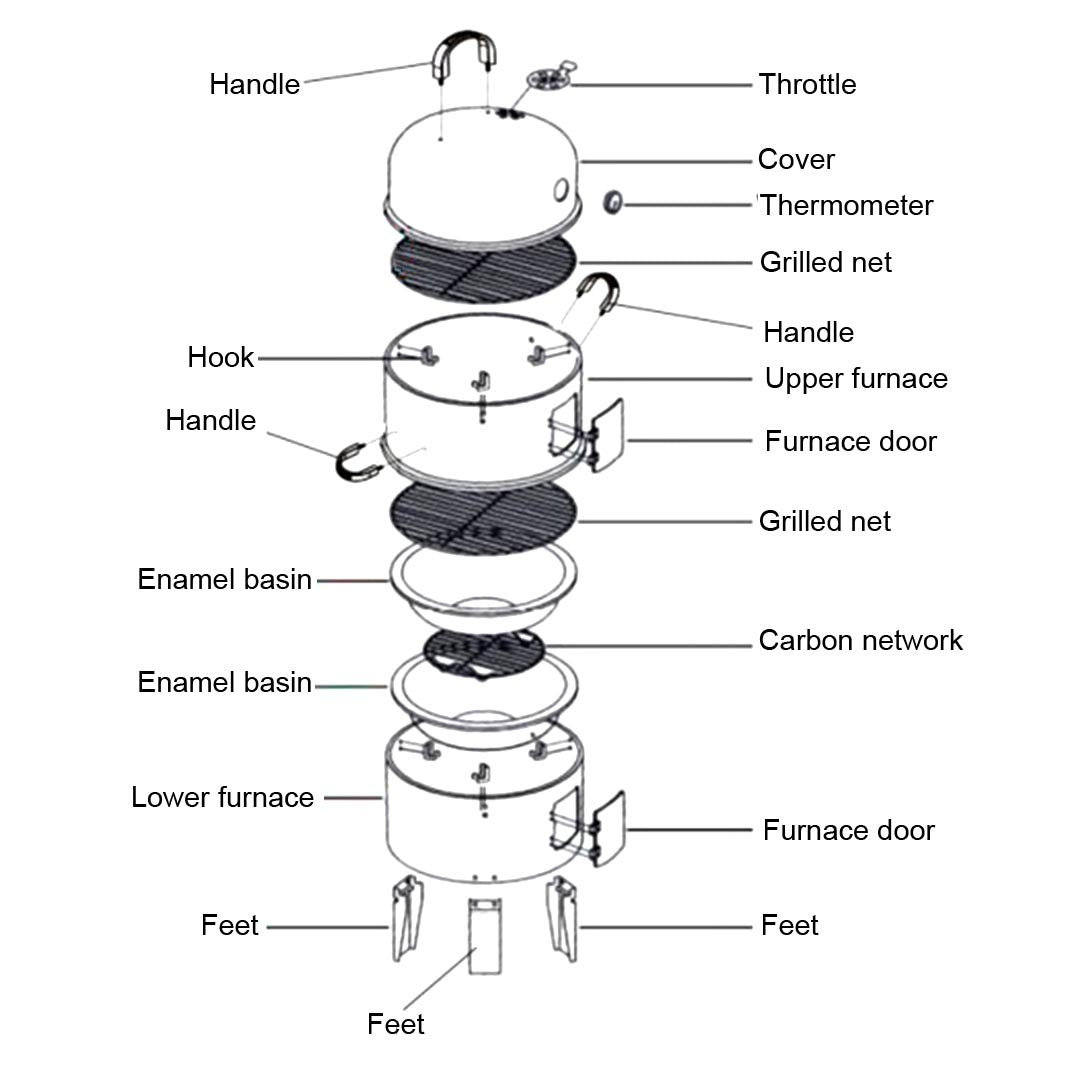 Handle
Throttle
Cover
Thermometer
Grilled net
Handle
Hook
Upper furnace
Handle
Furnace door
Grilled net
Enamel basin
Carbon network
Enamel basin
Lower furnace
Furnace door
Feet
Feet
Feet