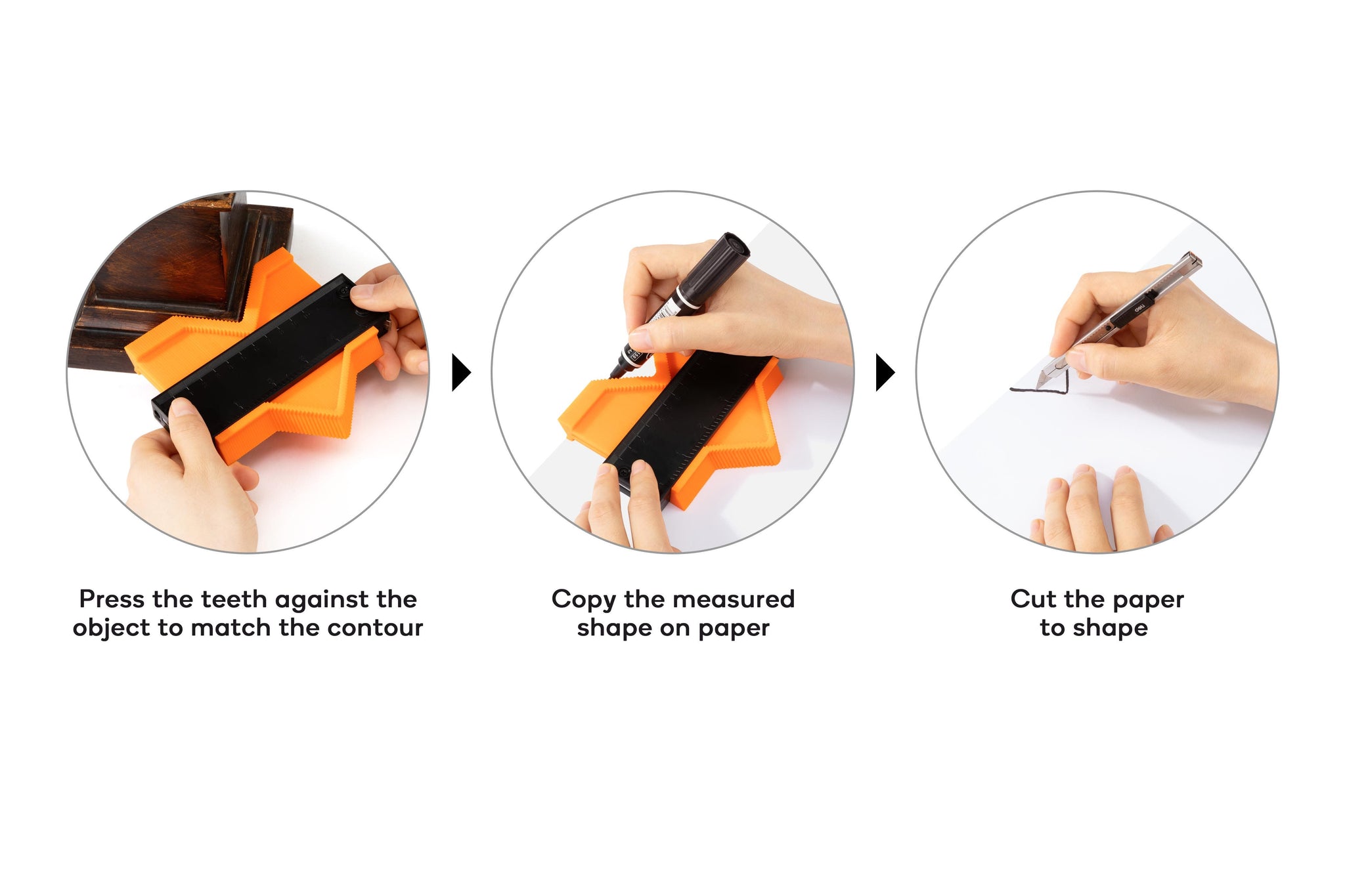 Press the teeth against the object to match the contour

Copy the measured shape on paper

Cut the paper to shape