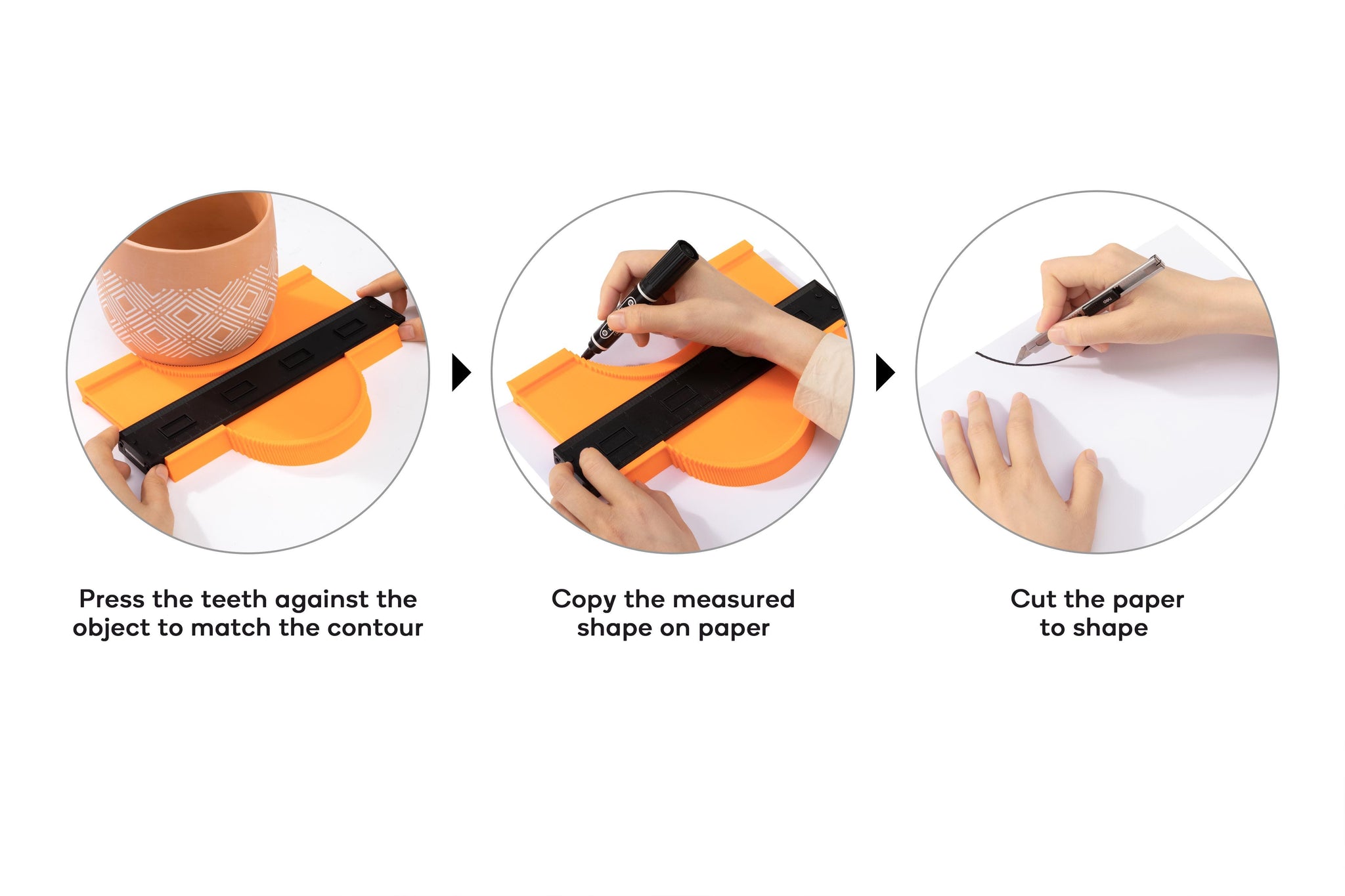 Press the teeth against the object to match the contour

Copy the measured shape on paper

Cut the paper to shape