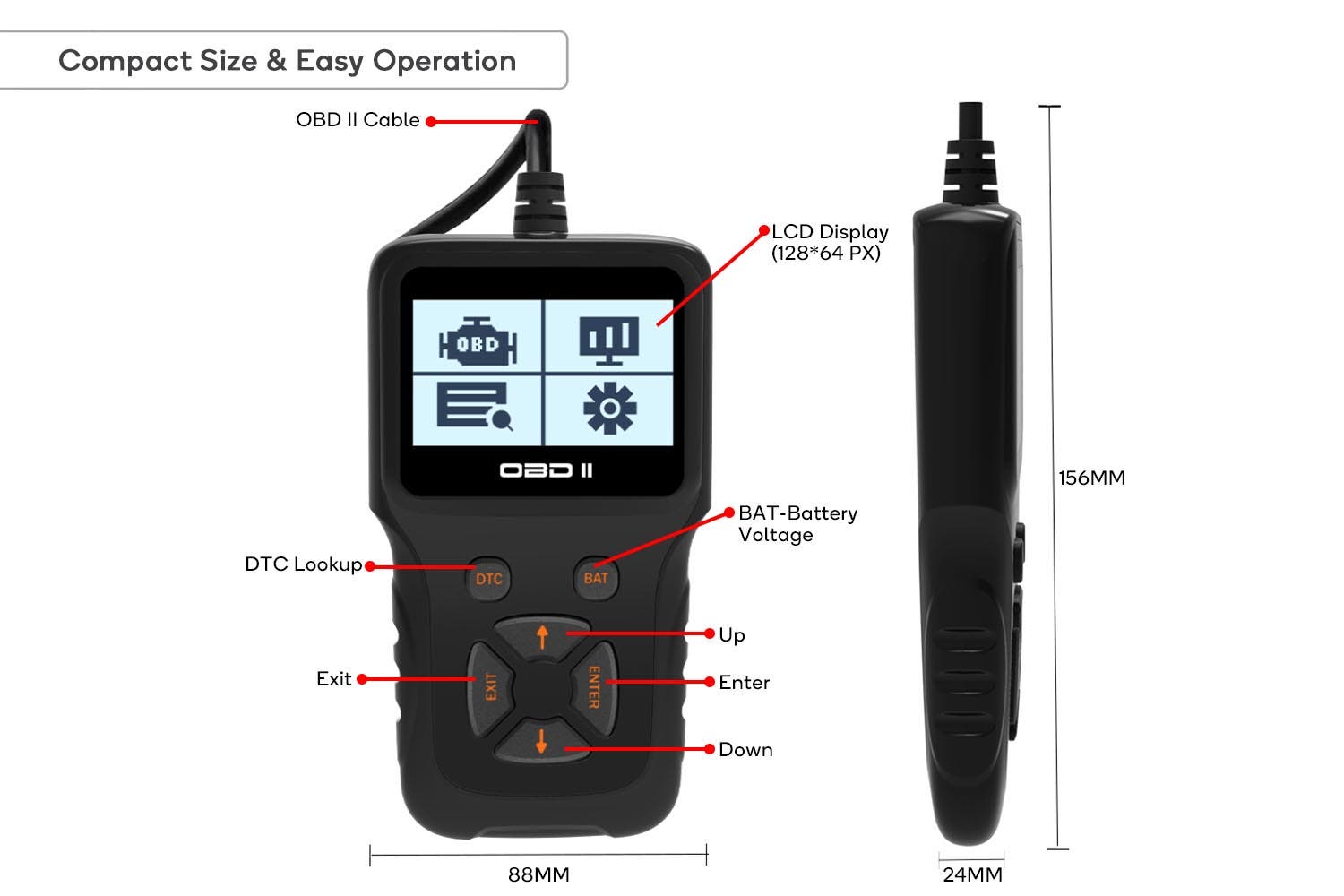 Compact Size & Easy Operation

OBD II Cable

LCD Display (128*64 PX)

OBD

OBD II

BAT-Battery Voltage

DTC Lookup

DTC

BAT

Up

Exit

EXIT

ENTER

Enter

Down

156MM

88MM

24MM