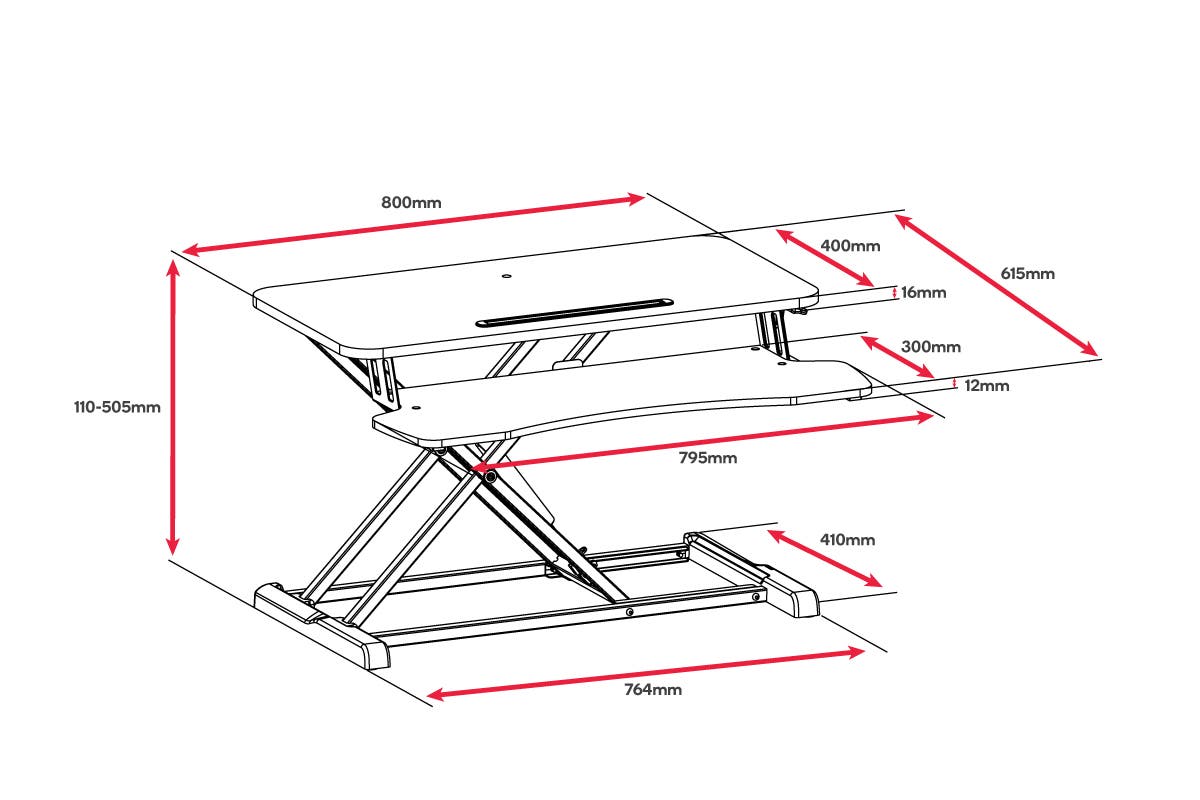 800mm
400mm
615mm
16mm
300mm
12mm
110-505mm
795mm
410mm
764mm