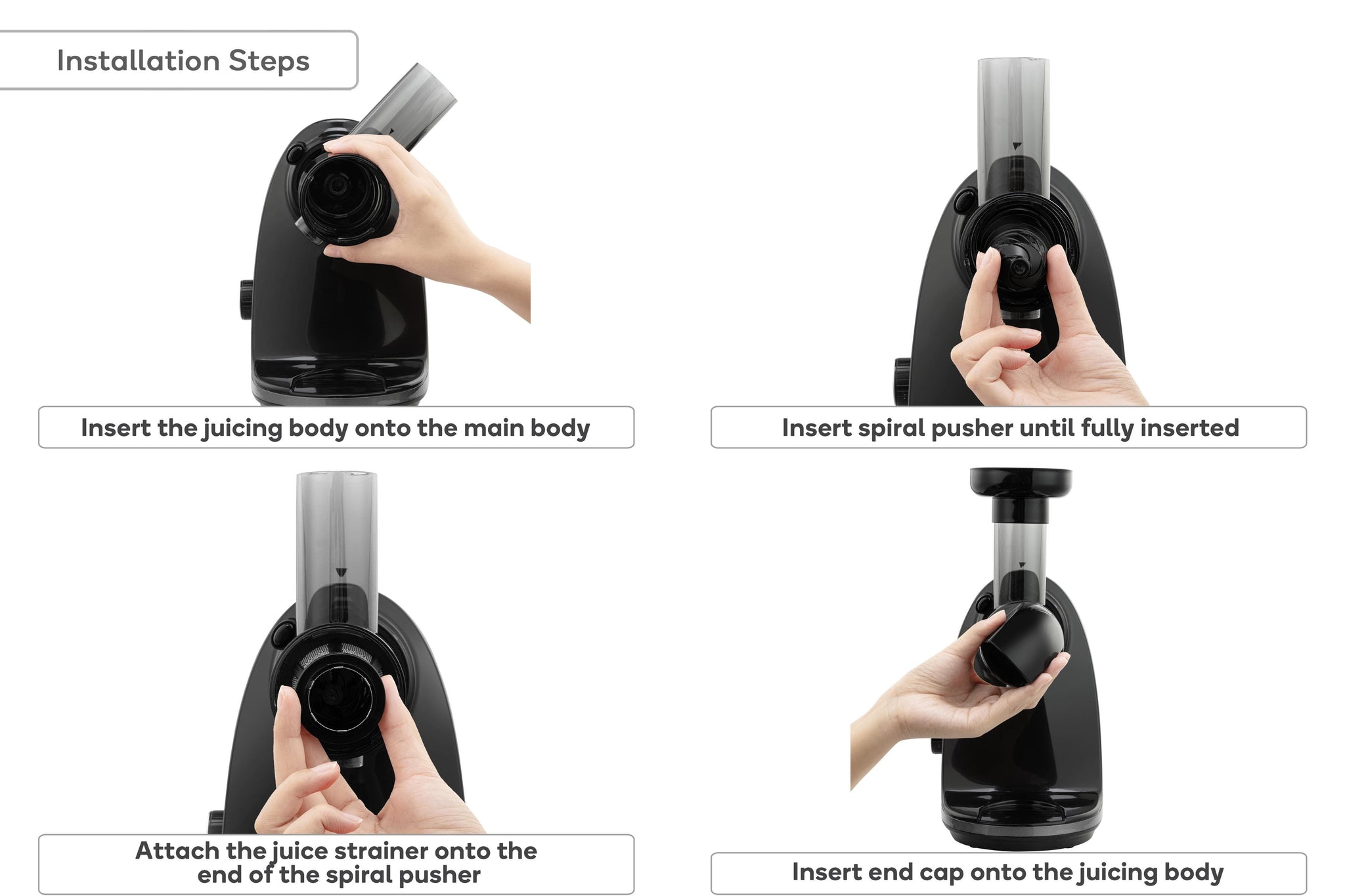 Installation Steps

Insert the juicing body onto the main body

Insert spiral pusher until fully inserted

Attach the juice strainer onto the end of the spiral pusher

Insert end cap onto the juicing body