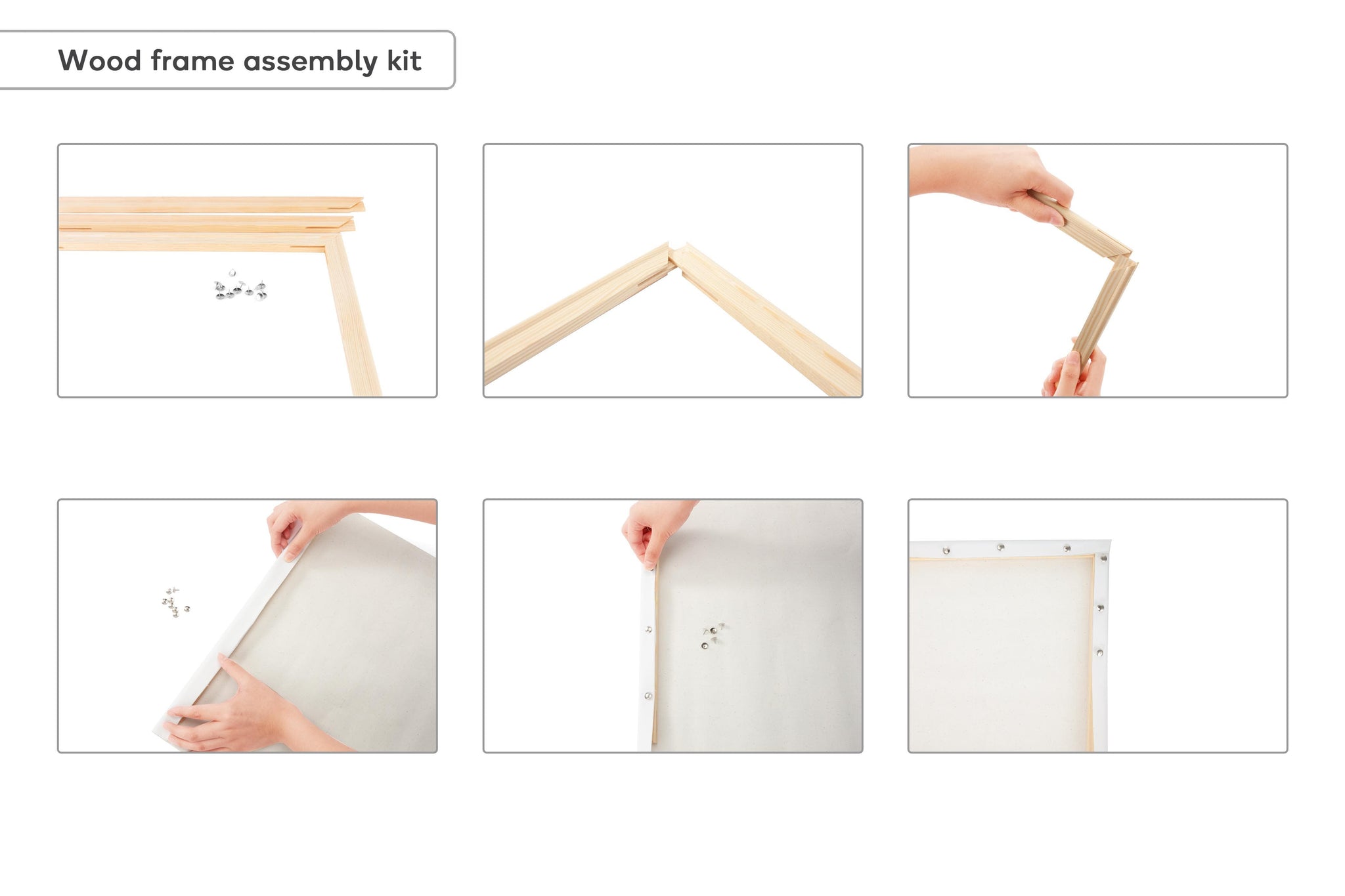 Wood frame assembly kit