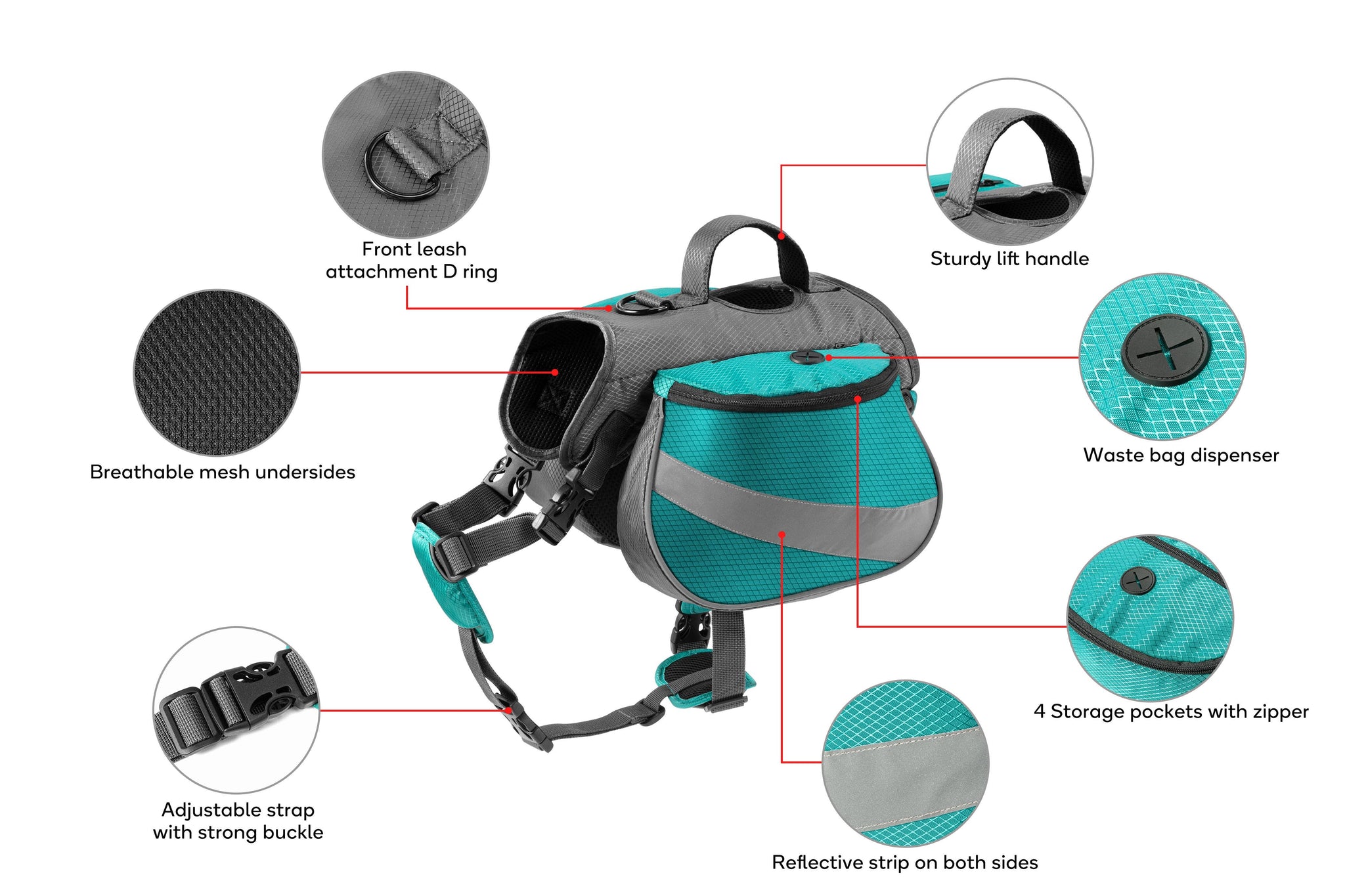 Front leash attachment D ring

Sturdy lift handle

Breathable mesh undersides

Waste bag dispenser

4 Storage pockets with zipper

Adjustable strap with strong buckle

Reflective strip on both sides