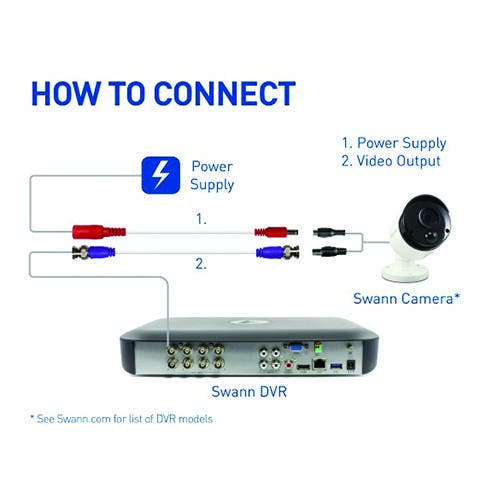 HOW TO CONNECT

1. Power Supply
2. Video Output

Power Supply

1.

2.

Swann Camera*

Swann DVR

* See Swann.com for list of DVR models