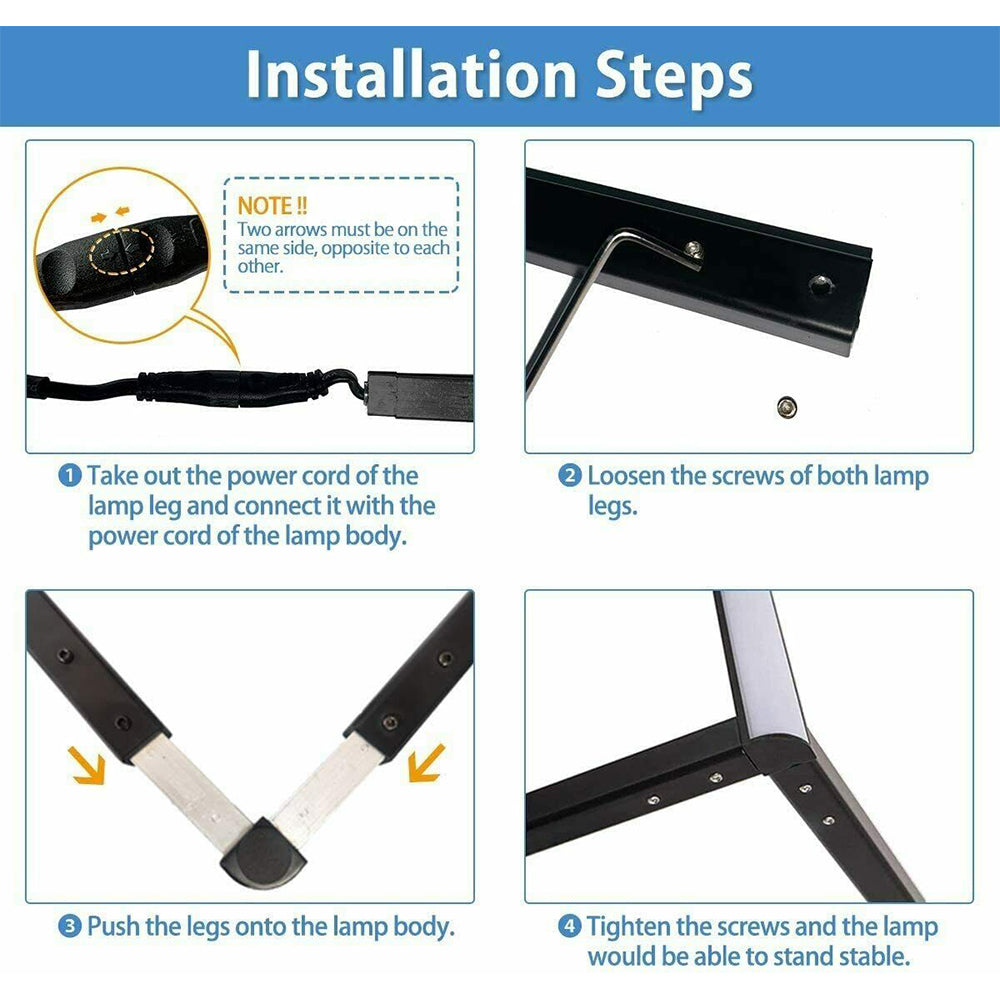 Installation Steps

NOTE !!
Two arrows must be on the same side, opposite to each other.

1 Take out the power cord of the lamp leg and connect it with the power cord of the lamp body.

2 Loosen the screws of both lamp legs.

3 Push the legs onto the lamp body.

4 Tighten the screws and the lamp would be able to stand stable.