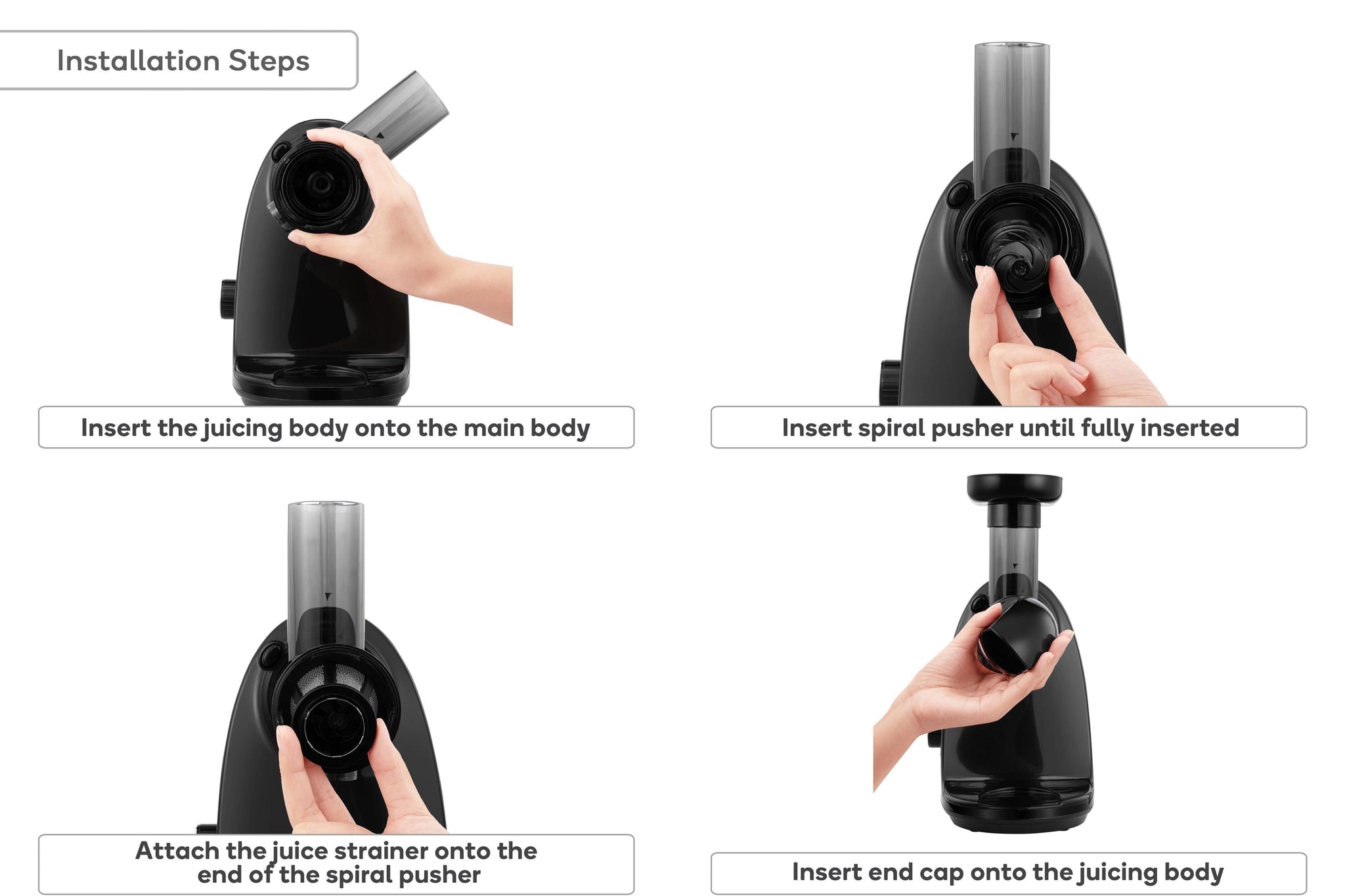 Installation Steps

Insert the juicing body onto the main body

Insert spiral pusher until fully inserted

Attach the juice strainer onto the end of the spiral pusher

Insert end cap onto the juicing body