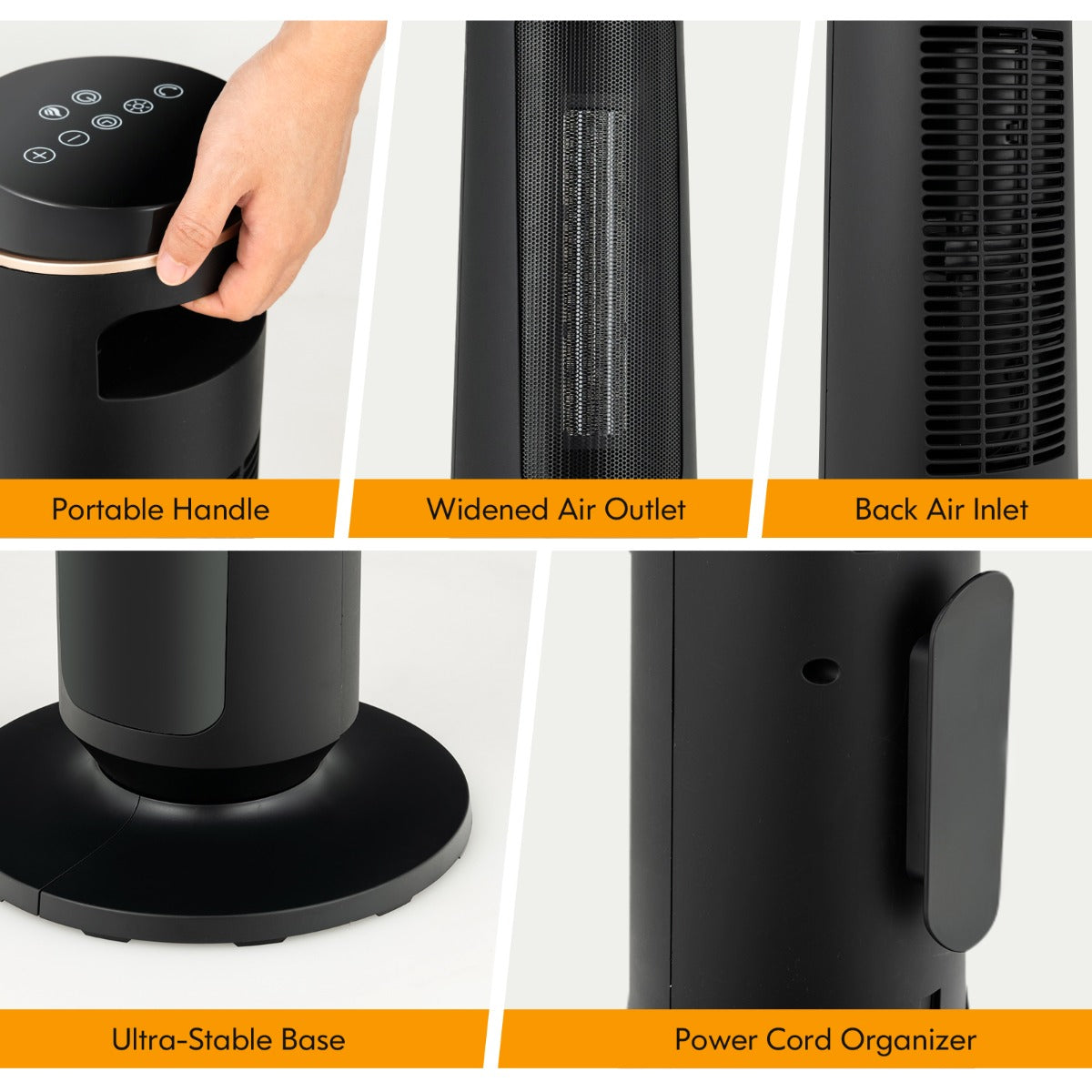 Portable Handle

Widened Air Outlet

Back Air Inlet

Ultra-Stable Base

Power Cord Organizer