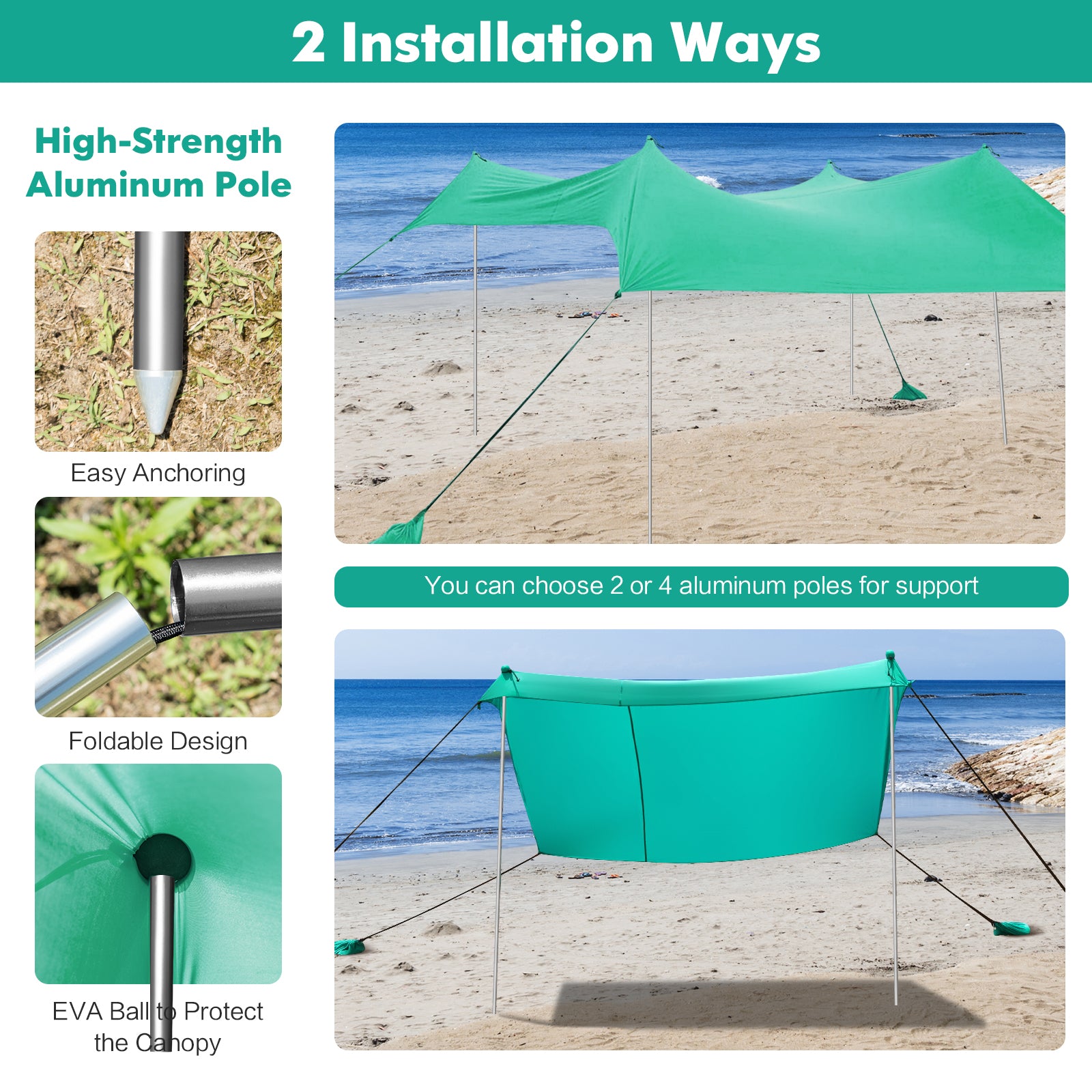 2 Installation Ways

High-Strength Aluminum Pole

Easy Anchoring

Foldable Design

EVA Ball to Protect the Canopy

You can choose 2 or 4 aluminum poles for support