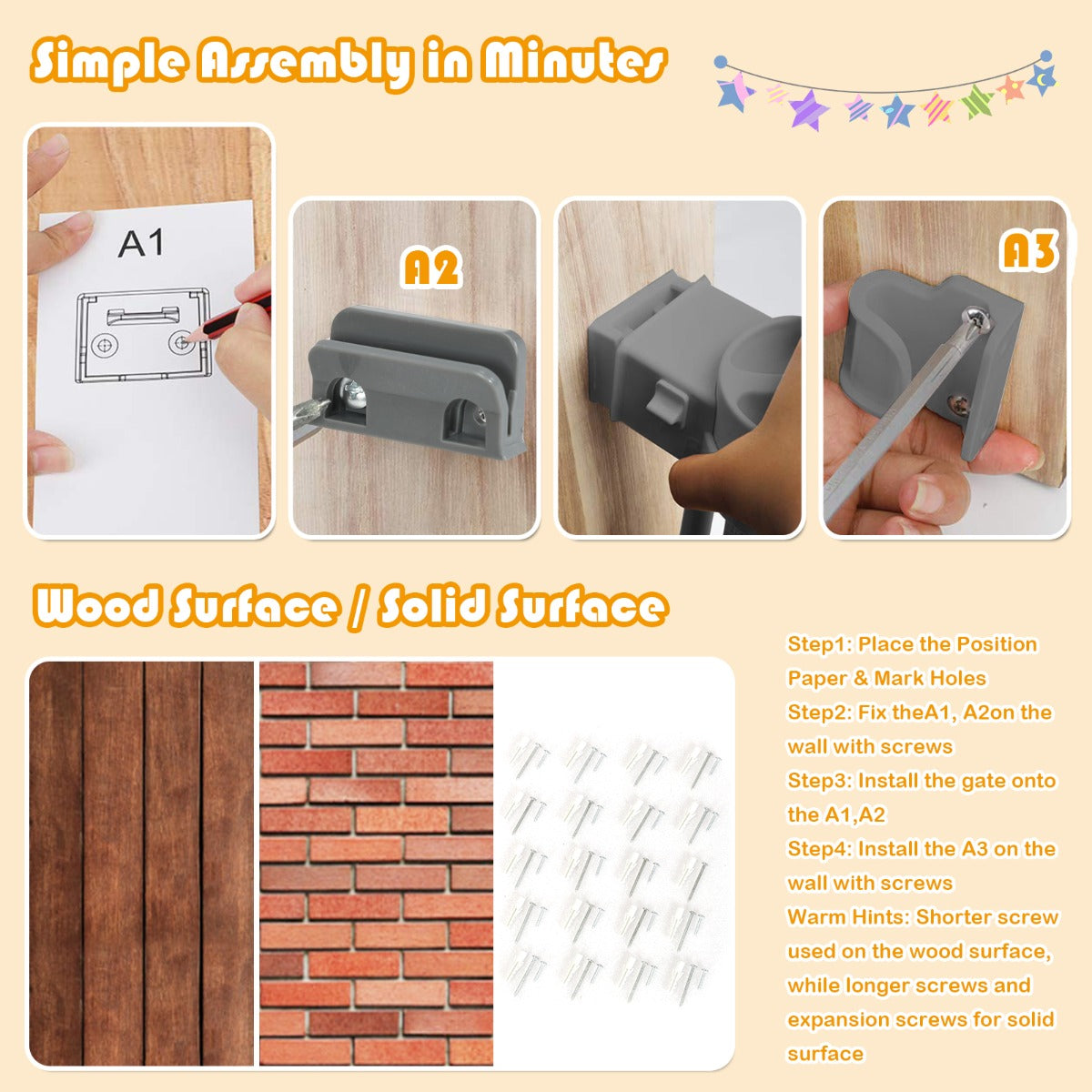 Simple Assembly in Minutes

A1

A2

A3

Wood Surface / Solid Surface

Step1: Place the Position Paper & Mark Holes
Step2: Fix theA1, A2on the wall with screws
Step3: Install the gate onto the A1,A2
Step4: Install the A3 on the wall with screws
Warm Hints: Shorter screw used on the wood surface, while longer screws and expansion screws for solid surface