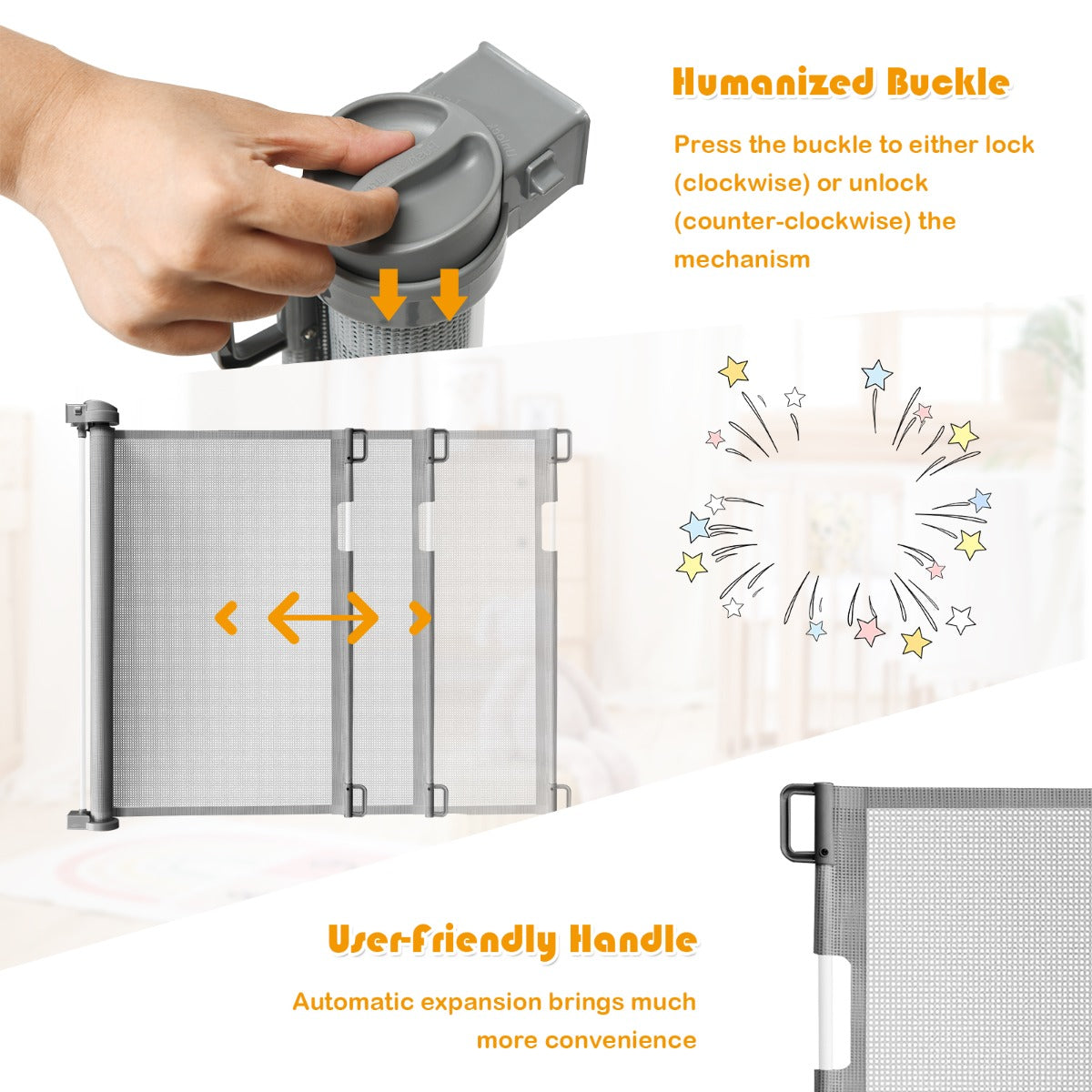 Humanized Buckle

Press the buckle to either lock (clockwise) or unlock (counter-clockwise) the mechanism

User-Friendly Handle

Automatic expansion brings much more convenience