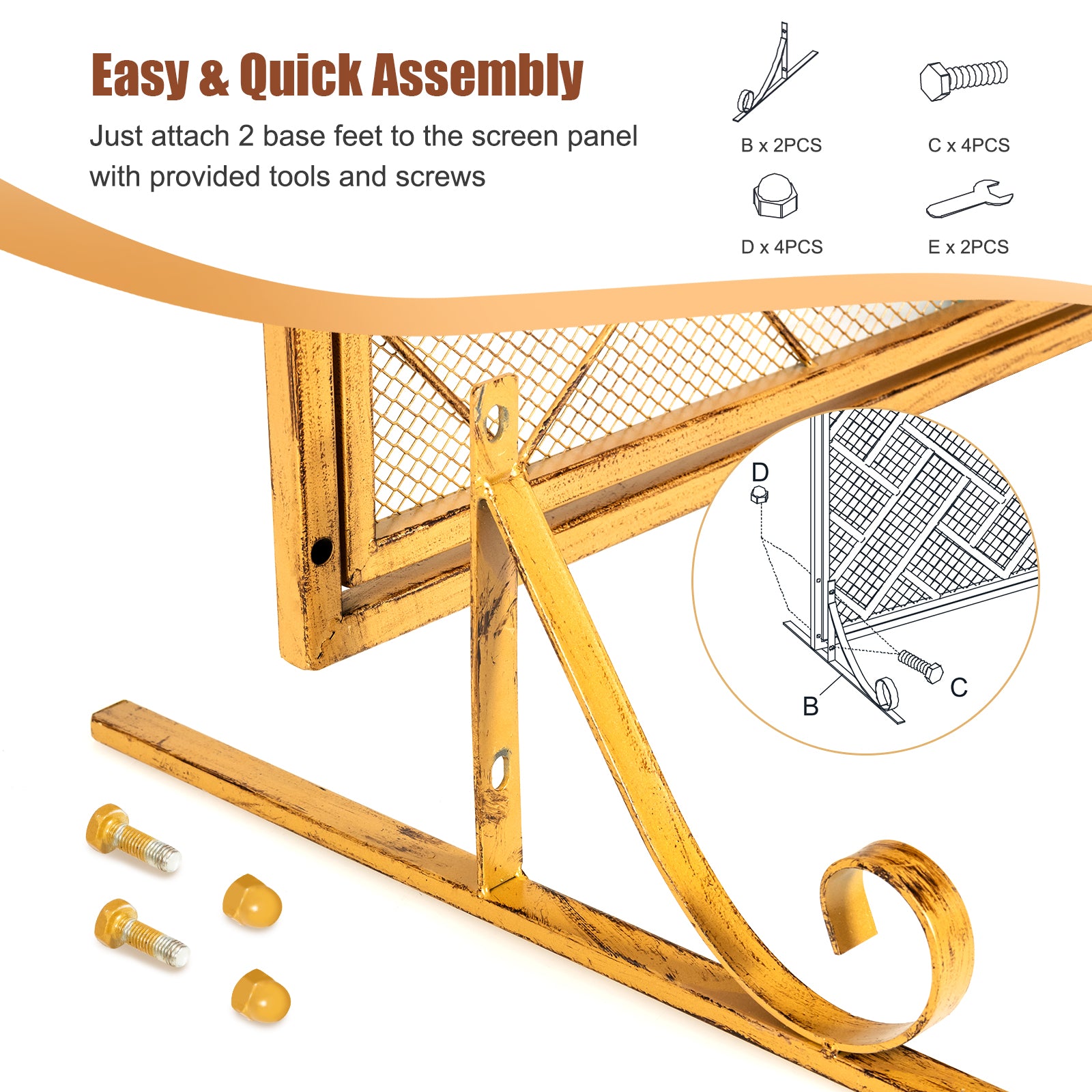 Easy & Quick Assembly

Just attach 2 base feet to the screen panel with provided tools and screws

B x 2PCS

C x 4PCS

D x 4PCS

E x 2PCS

D

B

C