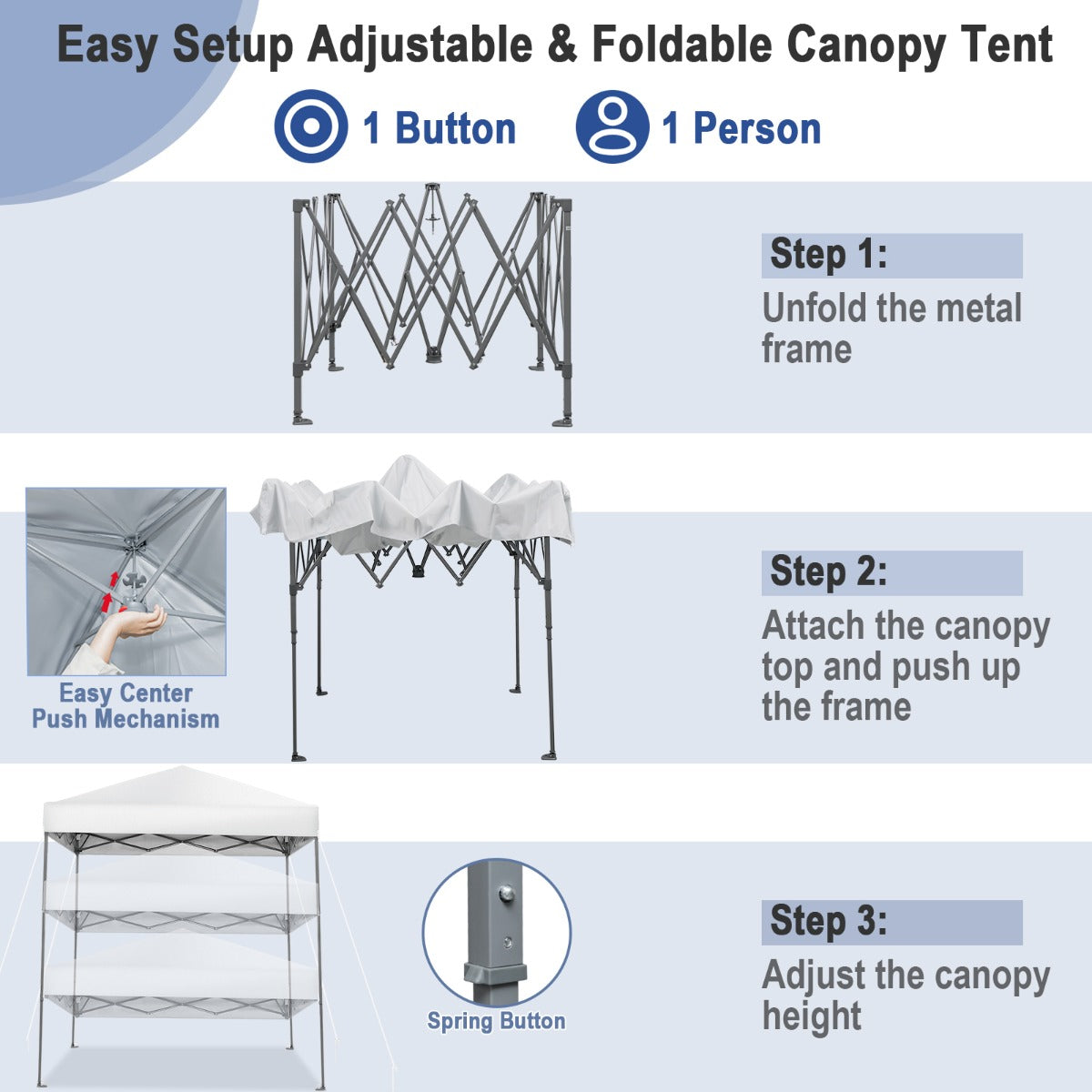 Easy Setup Adjustable & Foldable Canopy Tent

1 Button

1 Person

Step 1:

Unfold the metal frame

Easy Center Push Mechanism

Step 2:

Attach the canopy top and push up the frame

Spring Button

Step 3:

Adjust the canopy height