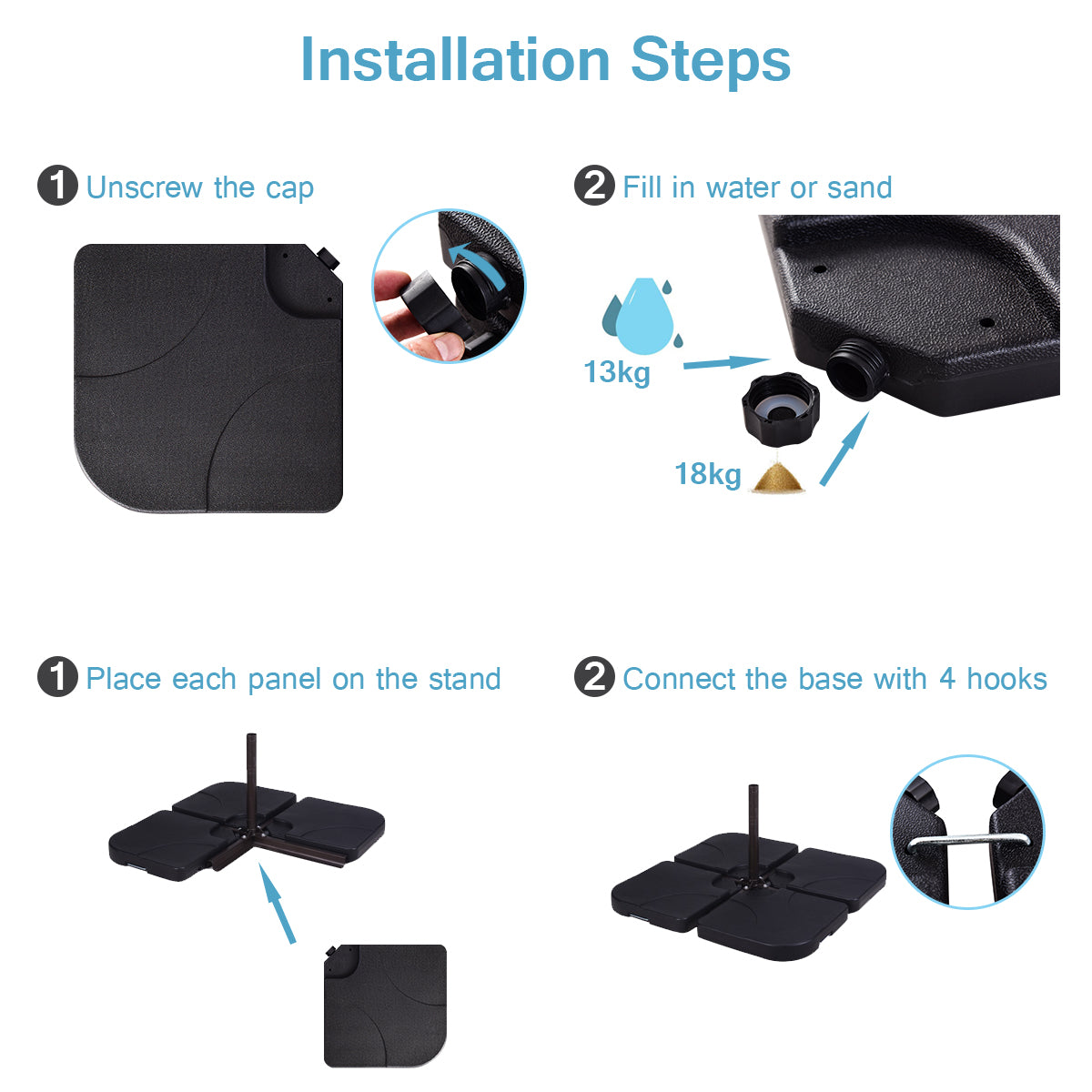 Installation Steps

1 Unscrew the cap

2 Fill in water or sand

13kg

18kg

1 Place each panel on the stand

2 Connect the base with 4 hooks