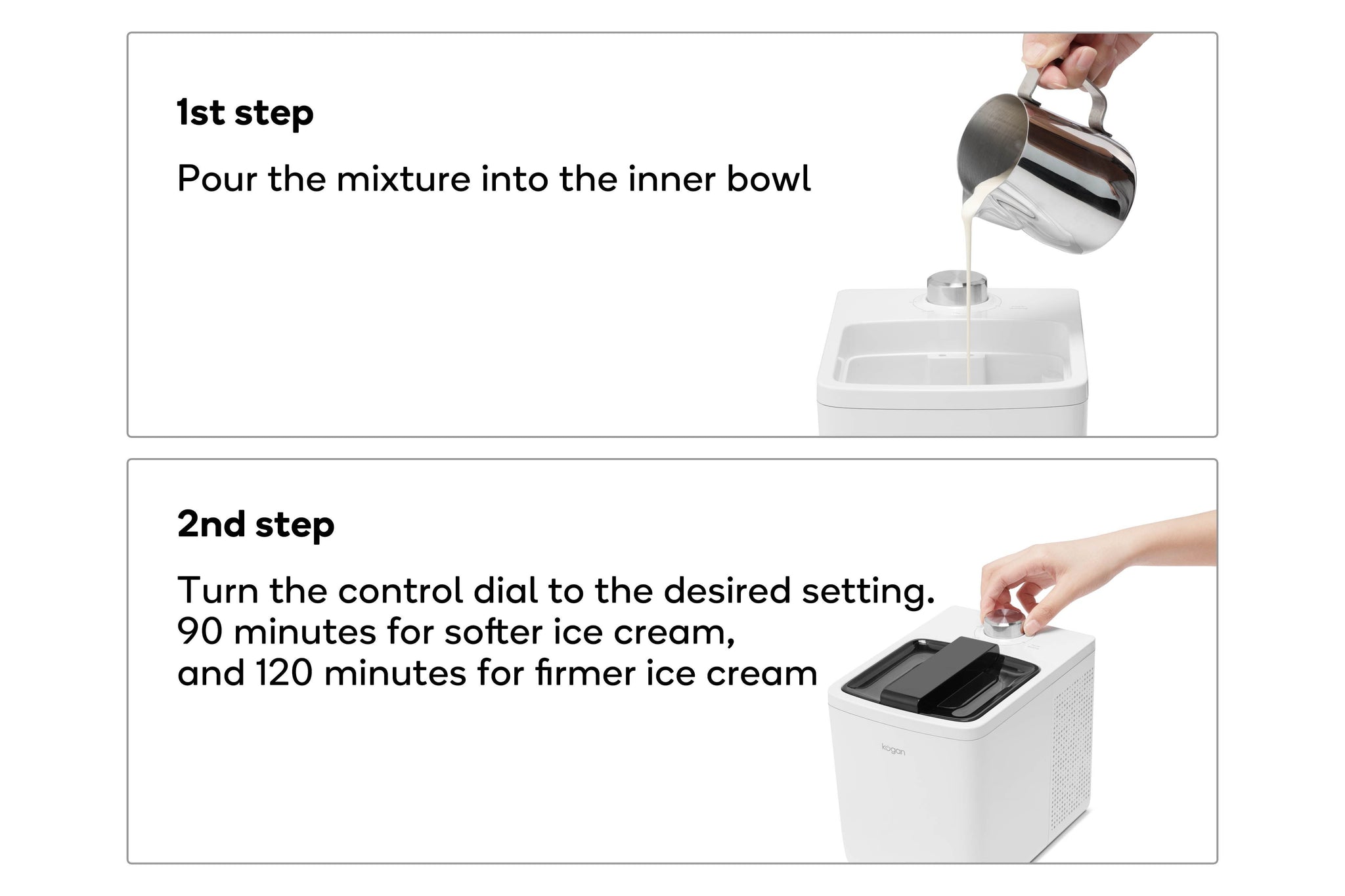 1st step

Pour the mixture into the inner bowl

2nd step

Turn the control dial to the desired setting. 90 minutes for softer ice cream, and 120 minutes for firmer ice cream

kogan