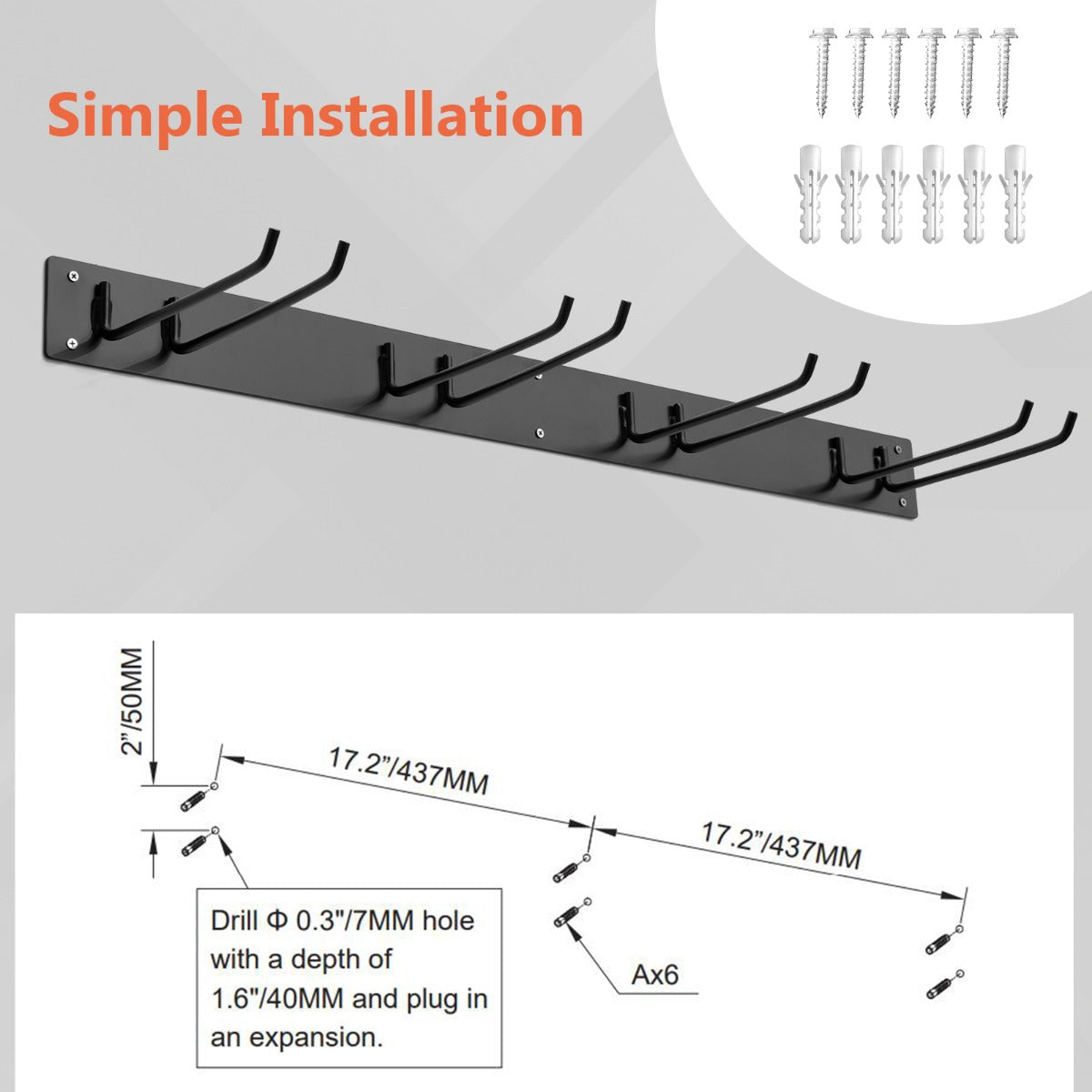 Simple Installation

2"/50MM

17.2"/437MM

17.2"/437MM

Drill Φ 0.3"/7MM hole with a depth of 1.6"/40MM and plug in an expansion.

Ax6